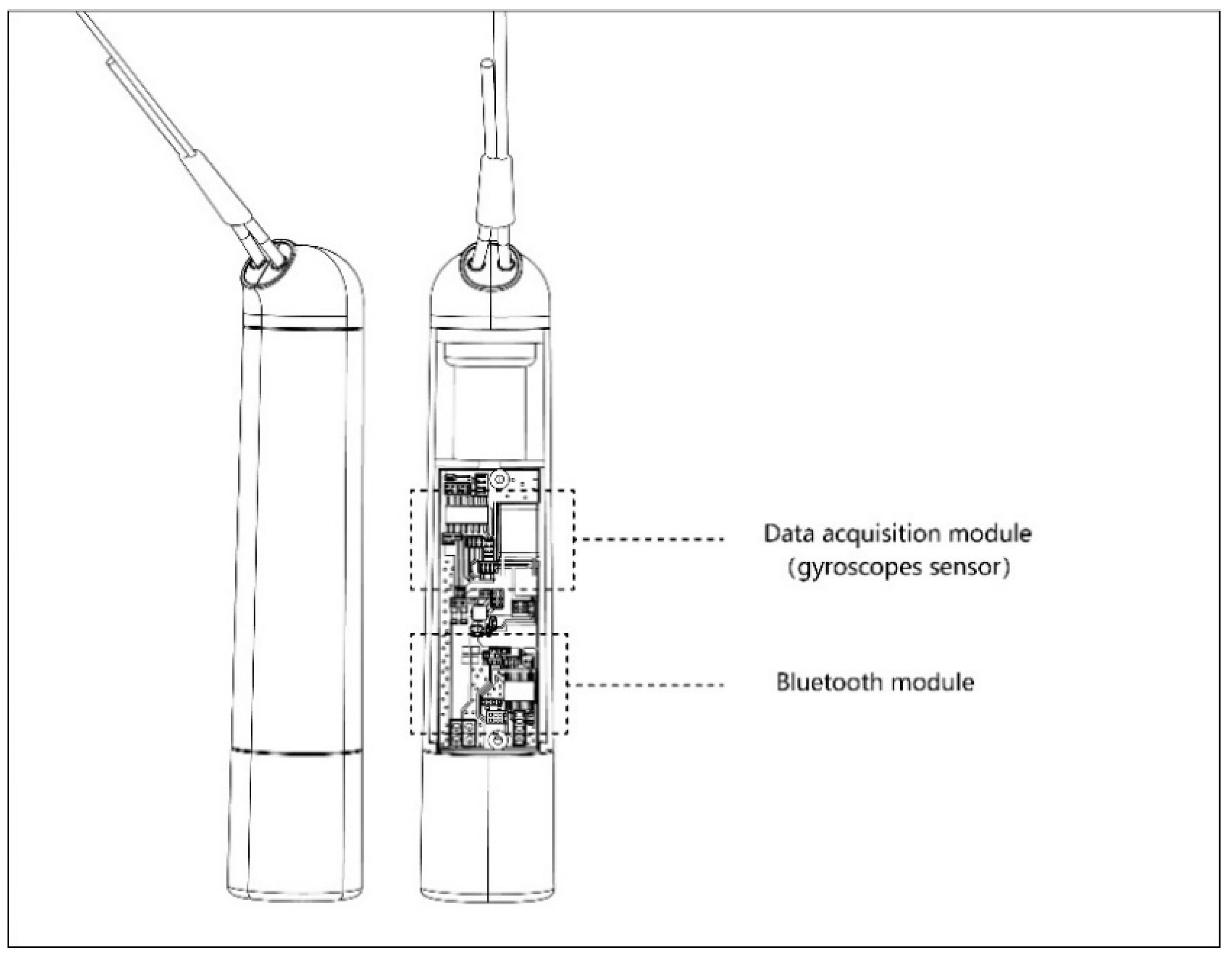 Data acquisition module
(gyroscopes sensor)

Bluetooth module