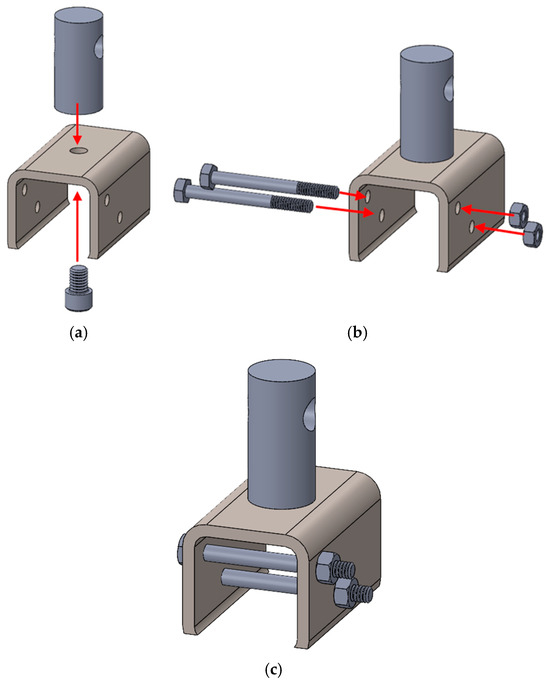 (a)

(b)

(c)