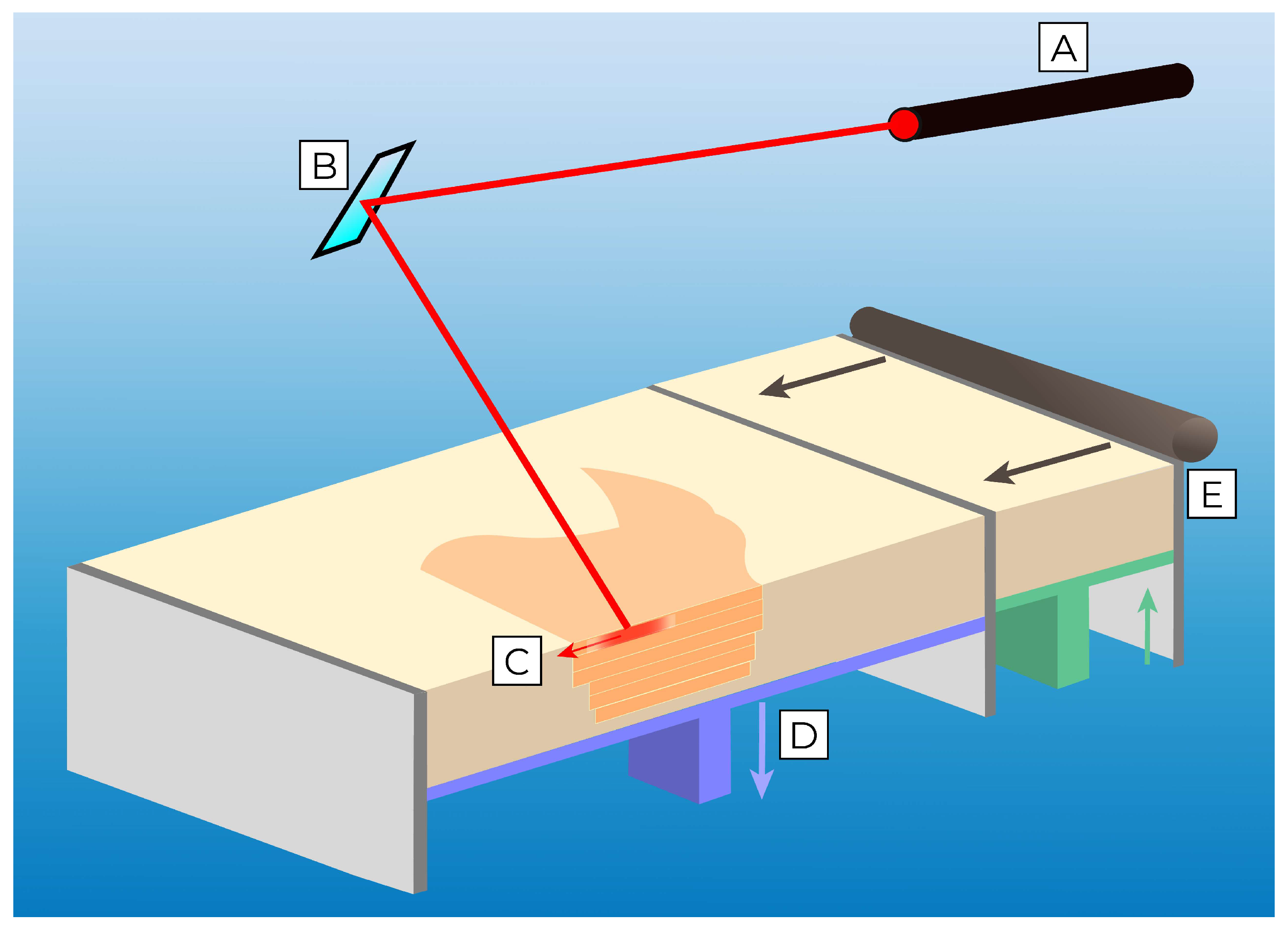 A
B
E
C
D