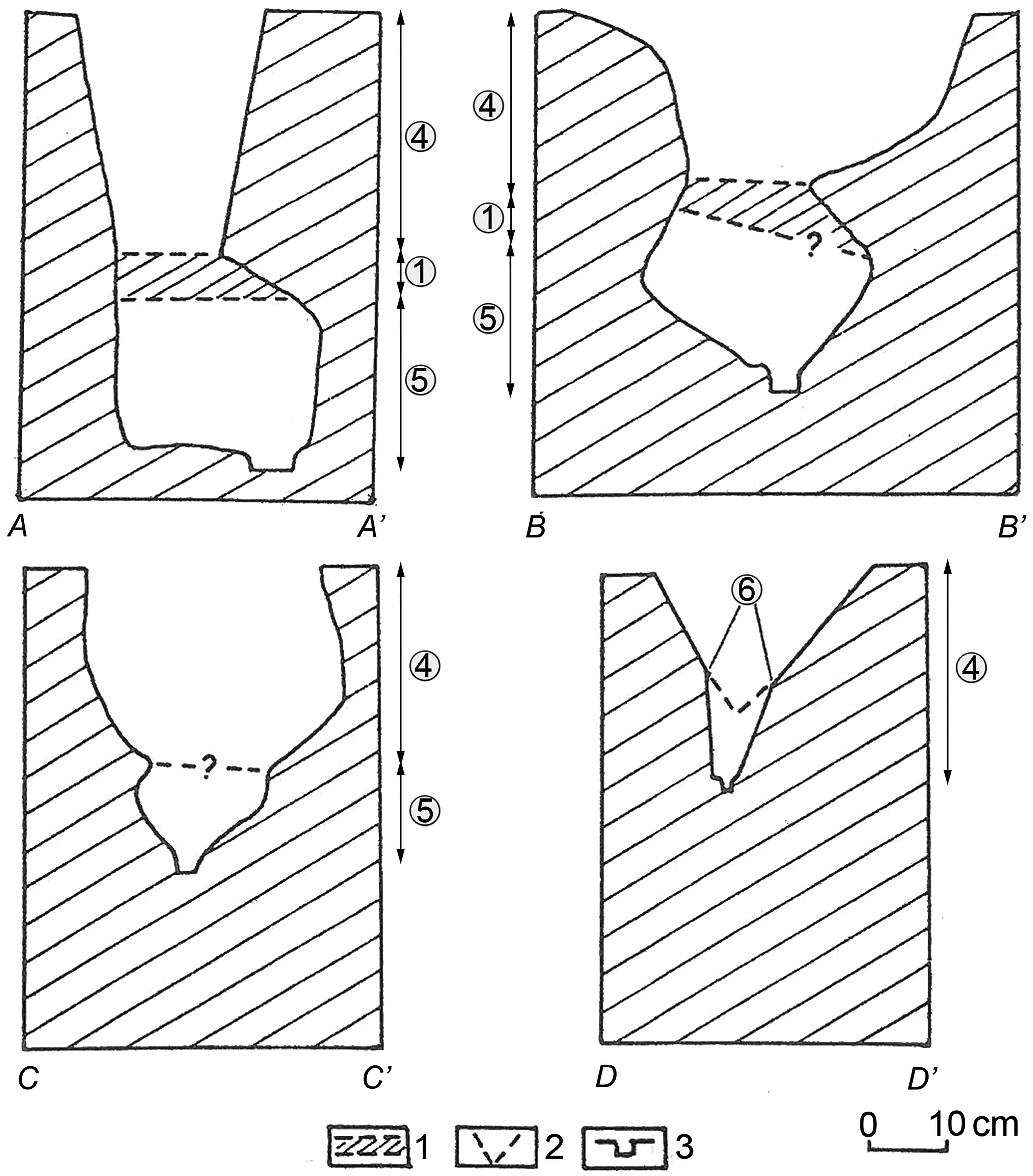 ④
①
⑤
A A'

④
①
?
⑤
B B'

④
?
⑤
C C'

⑥
④
D D'

1 2 3

0 10 cm