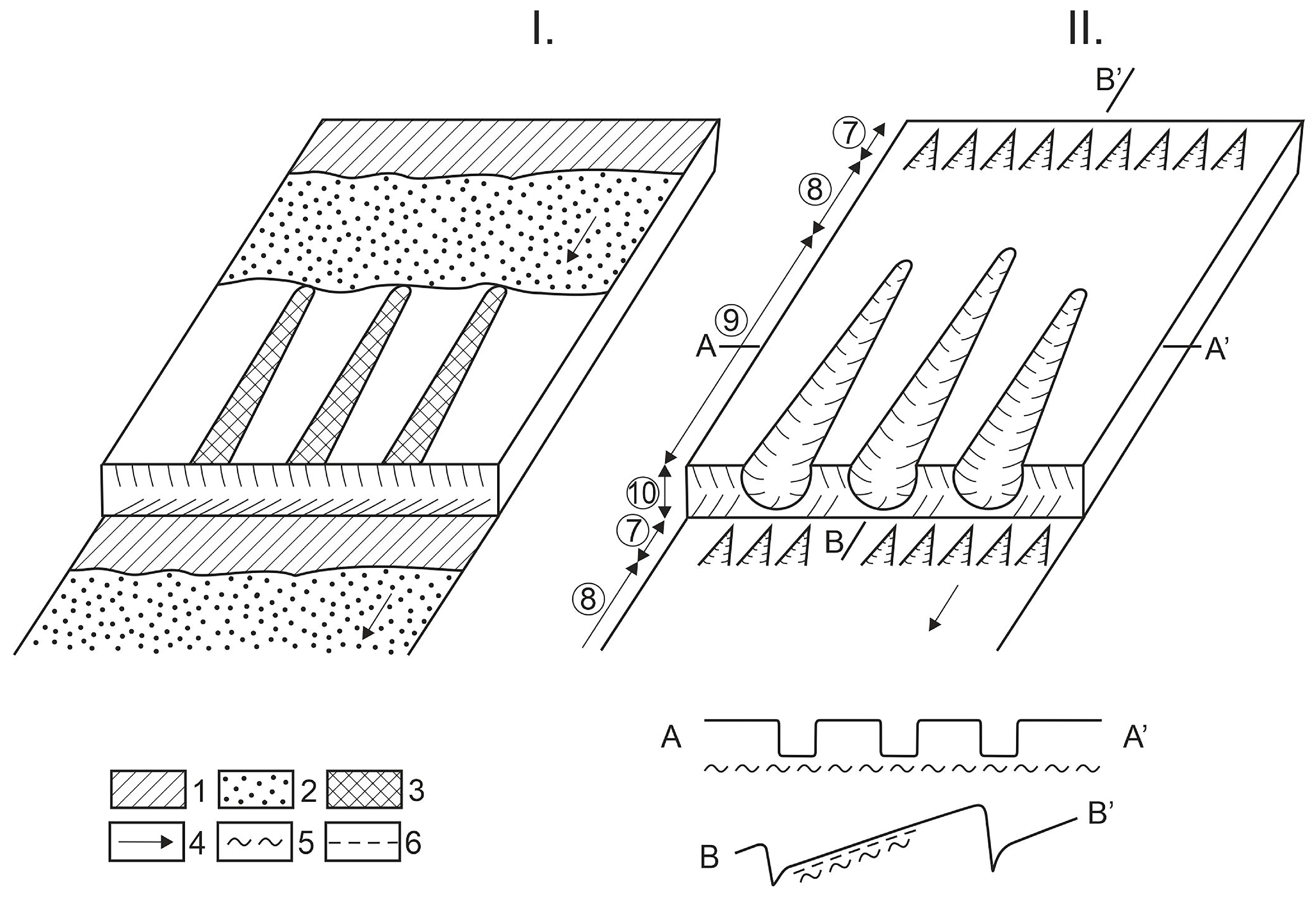 I.

II.

B'

7

8

9

A

A'

10

7

B

8

A

A'

B

B'

1

2

3

4

5

6