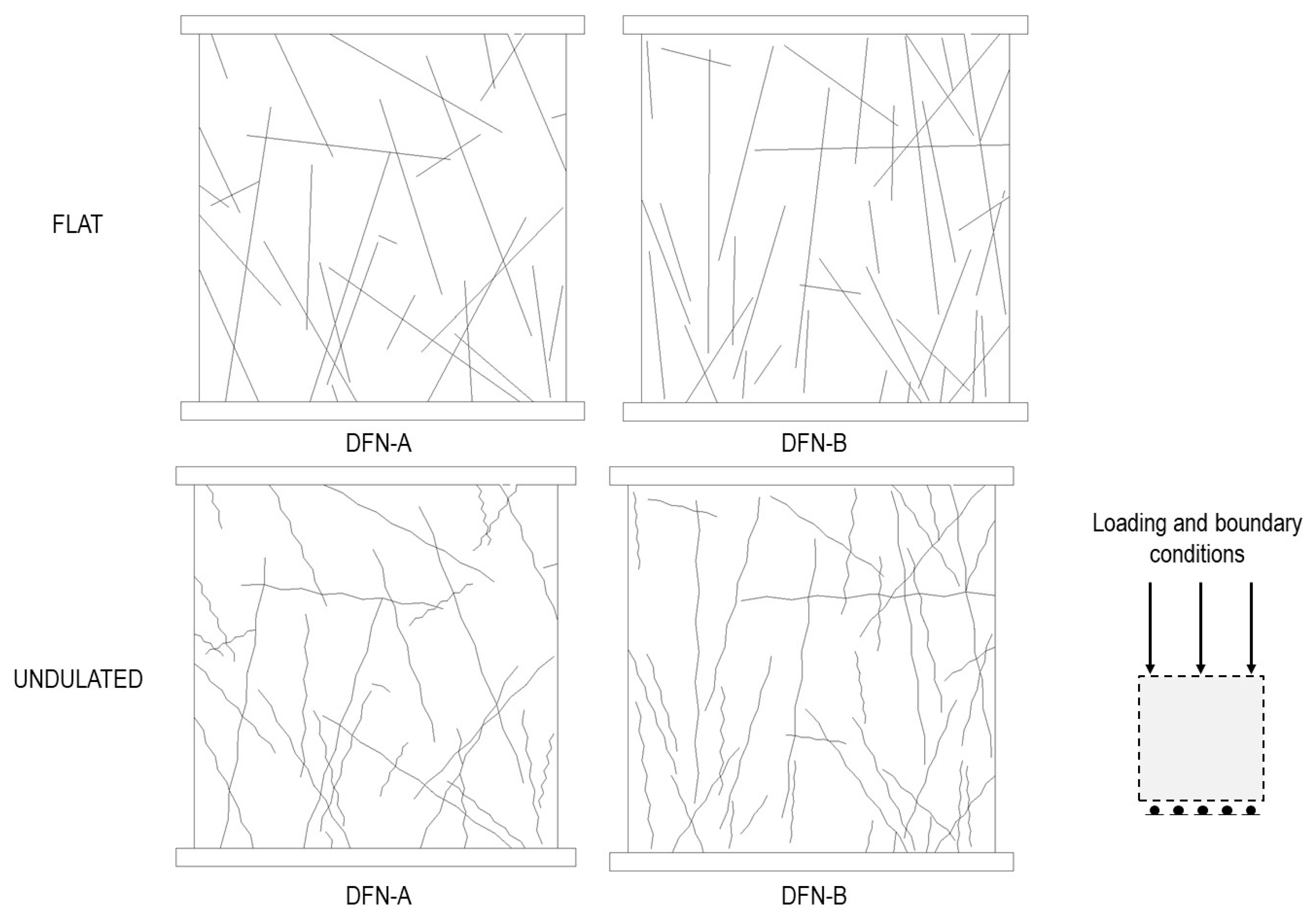 FLAT

DFN-A

DFN-B

UNDULATED

DFN-A

DFN-B

Loading and boundary conditions