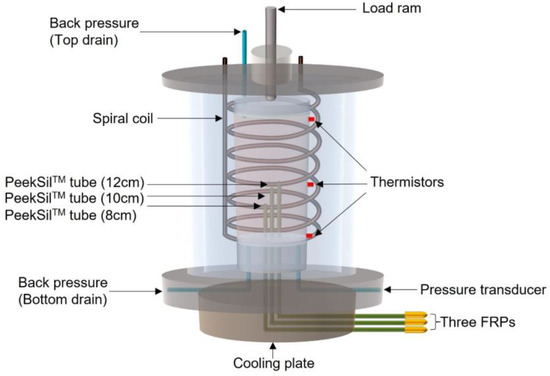 Load ram

Back pressure
(Top drain)

Spiral coil

PeekSil$^{TM}$ tube (12cm)
PeekSil$^{TM}$ tube (10cm)
PeekSil$^{TM}$ tube (8cm)

Thermistors

Back pressure
(Bottom drain)

Pressure transducer

Three FRPs

Cooling plate