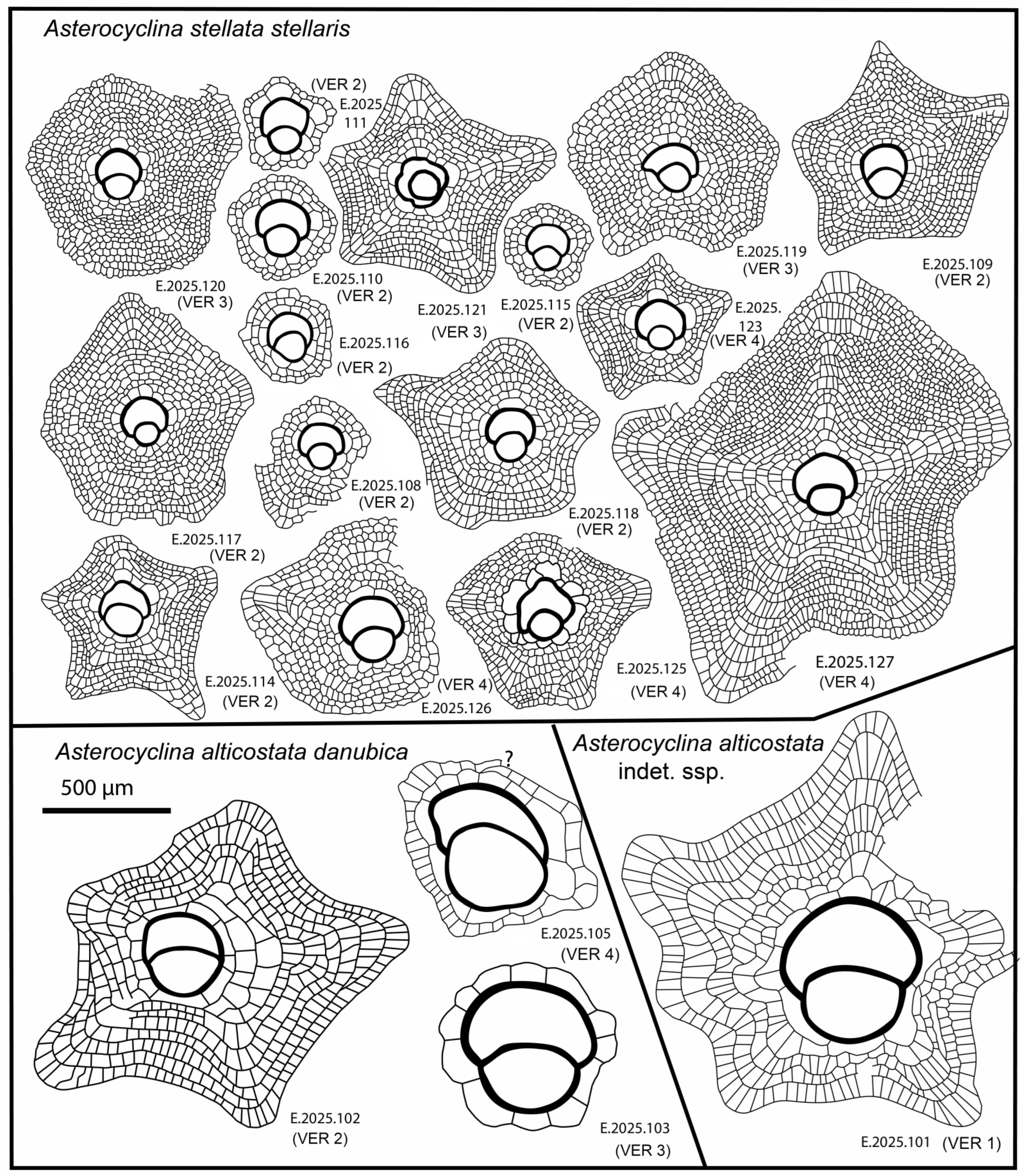 Asterocyclina stellata stellaris

(VER 2)
E.2025
111

E.2025.120
(VER 3)

E.2025.110
(VER 2)

E.2025.121
(VER 3)

E.2025.115
(VER 2)

E.2025.119
(VER 3)

E.2025.109
(VER 2)

E.2025.116
(VER 2)

E.2025.
123
(VER 4)

E.2025.108
(VER 2)

E.2025.118
(VER 2)

E.2025.117
(VER 2)

E.2025.114
(VER 2)

(VER 4)
E.2025.126

E.2025.125
(VER 4)

E.2025.127
(VER 4)

Asterocyclina alticostata danubica

500 µm

?

E.2025.105
(VER 4)

E.2025.102
(VER 2)

E.2025.103
(VER 3)

Asterocyclina alticostata
indet. ssp.

E.2025.101 (VER 1)