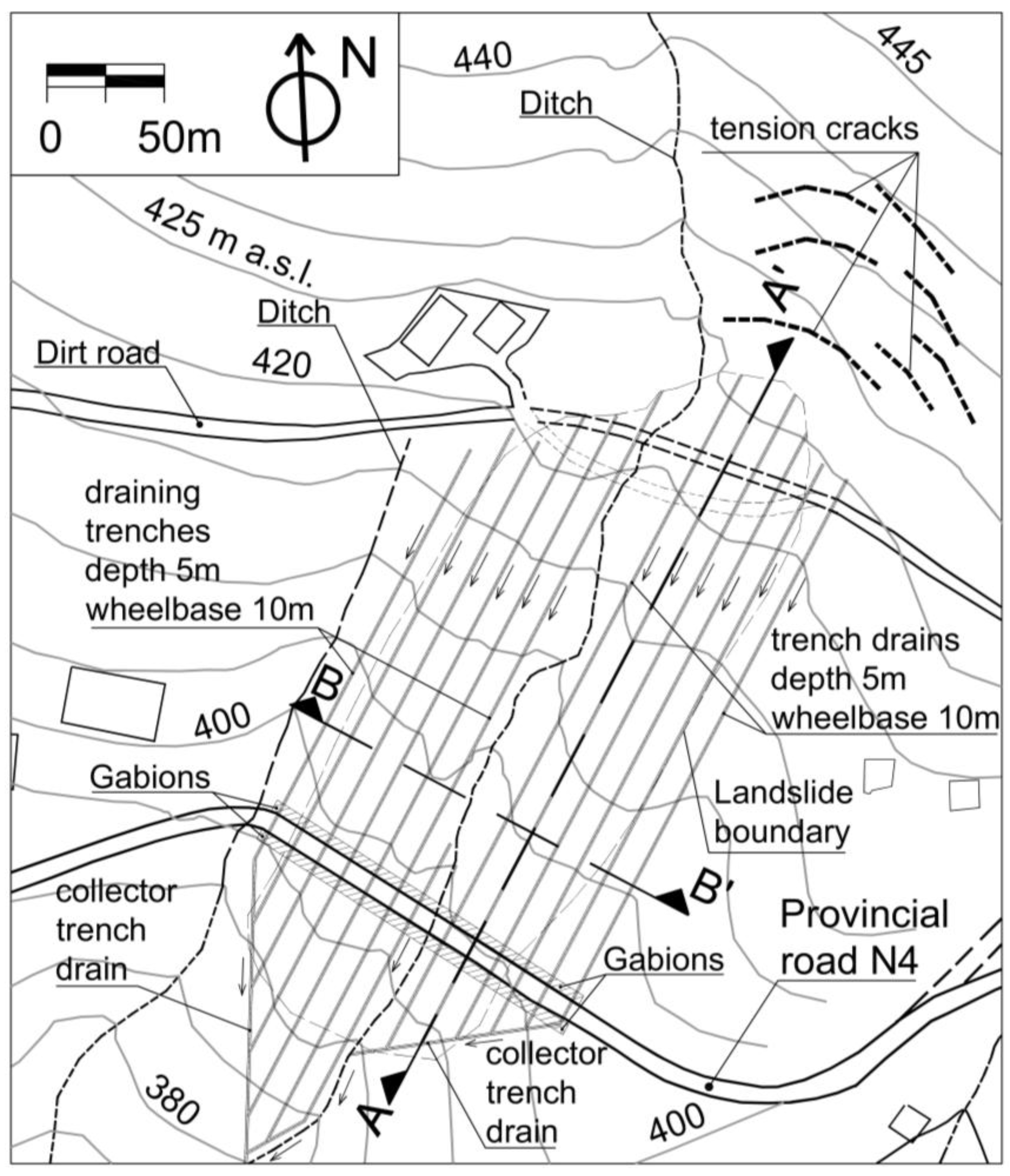 0 50m

N

440

445

Ditch

tension cracks

425 m a.s.l.

Ditch

A'

Dirt road

420

draining trenches depth 5m wheelbase 10m

trench drains depth 5m wheelbase 10m

B

400

Gabions

Landslide boundary

B'

collector trench drain

Provincial road N4

Gabions

collector trench drain

380

A

400