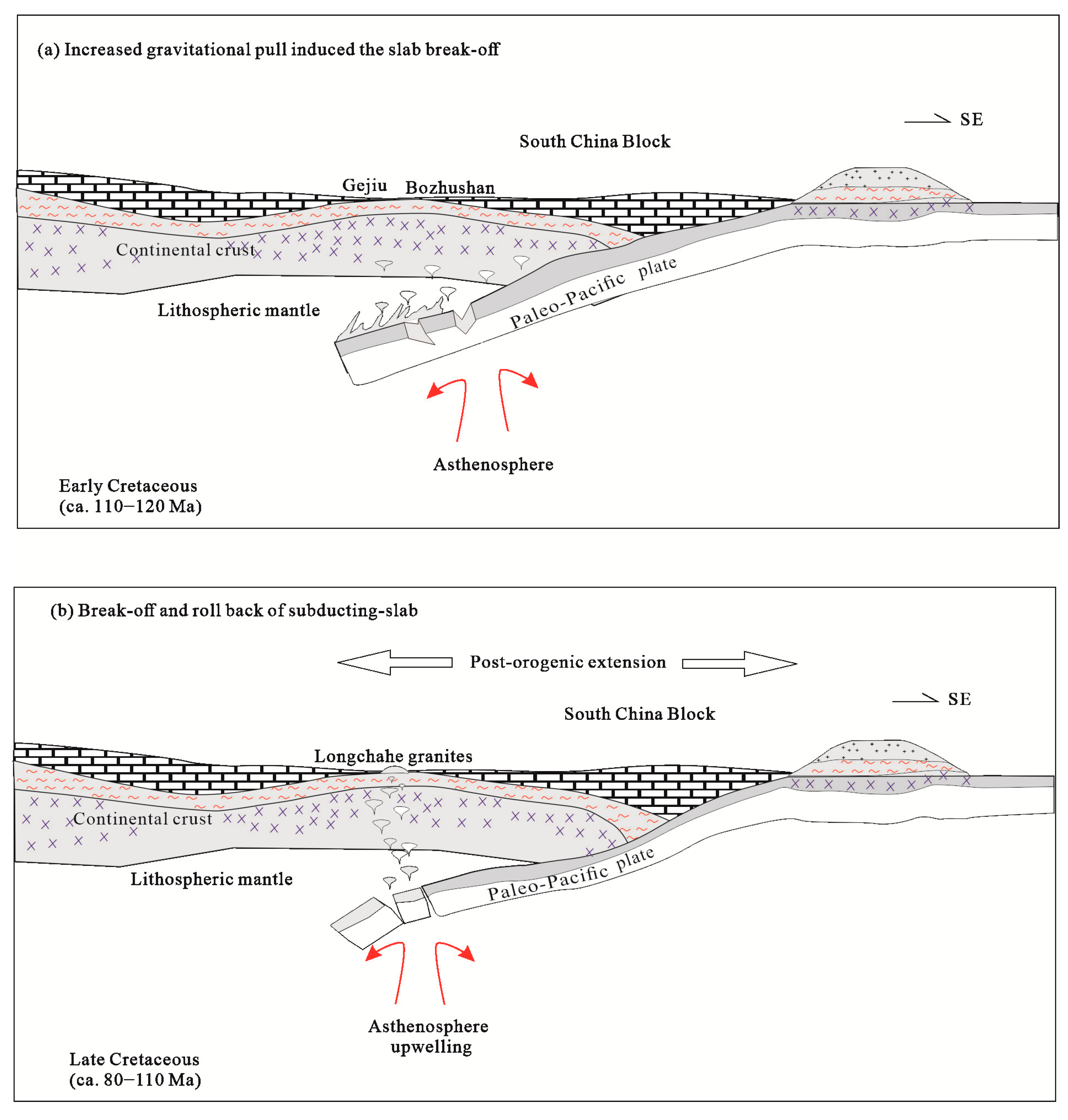 (a) Increased gravitational pull induced the slab break-off

SE

South China Block

Gejiu

Bozhushan

Continental crust

Lithospheric mantle

Paleo-Pacific plate

Asthenosphere

Early Cretaceous
(ca. 110–120 Ma)

(b) Break-off and roll back of subducting-slab

Post-orogenic extension

SE

South China Block

Longchahe granites

Continental crust

Lithospheric mantle

Paleo-Pacific plate

Asthenosphere
upwelling

Late Cretaceous
(ca. 80–110 Ma)