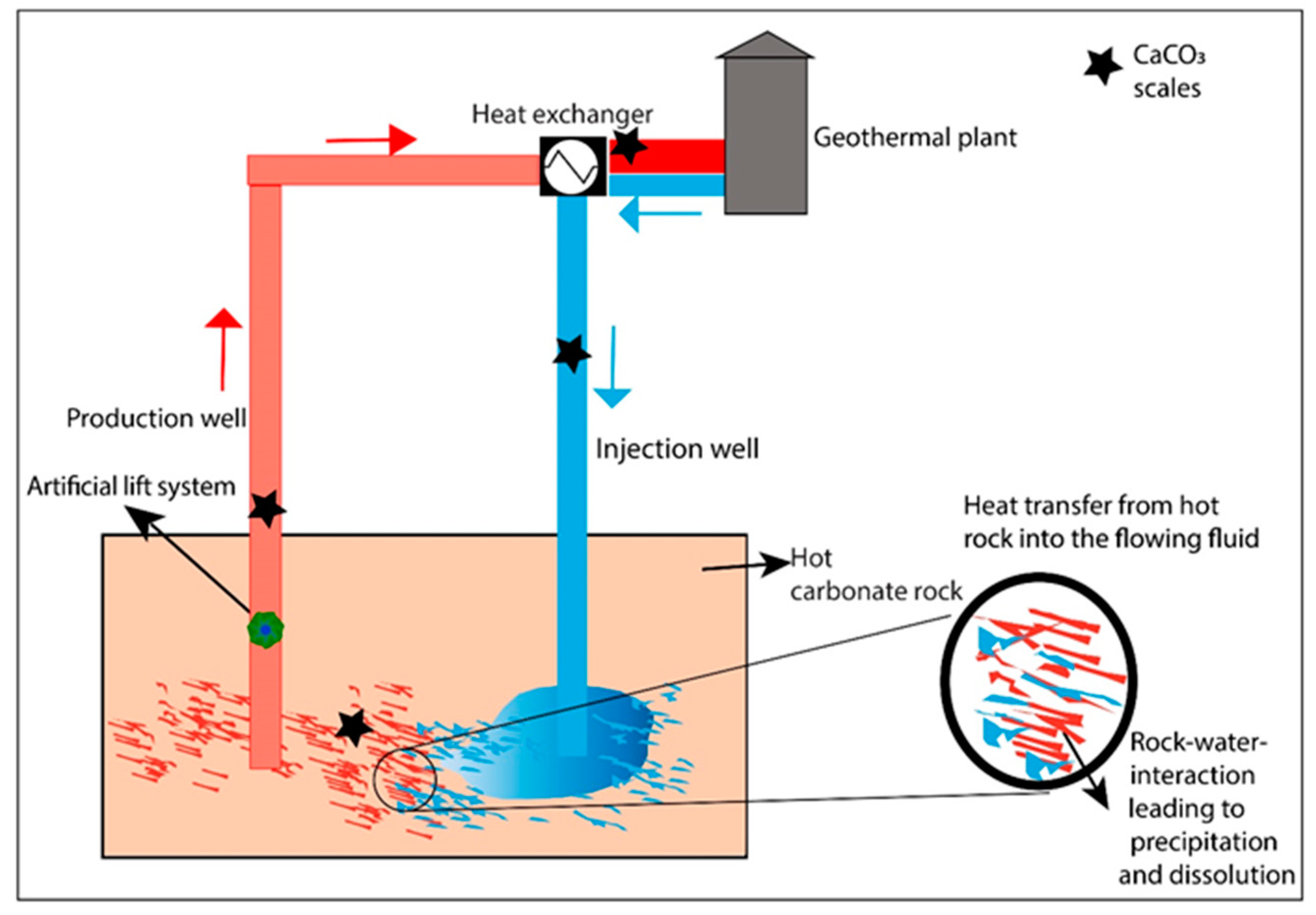 $CaCO_3$ scales

Heat exchanger

Geothermal plant

Production well

Injection well

Artificial lift system

Heat transfer from hot rock into the flowing fluid

Hot carbonate rock

Rock-water-interaction leading to precipitation and dissolution