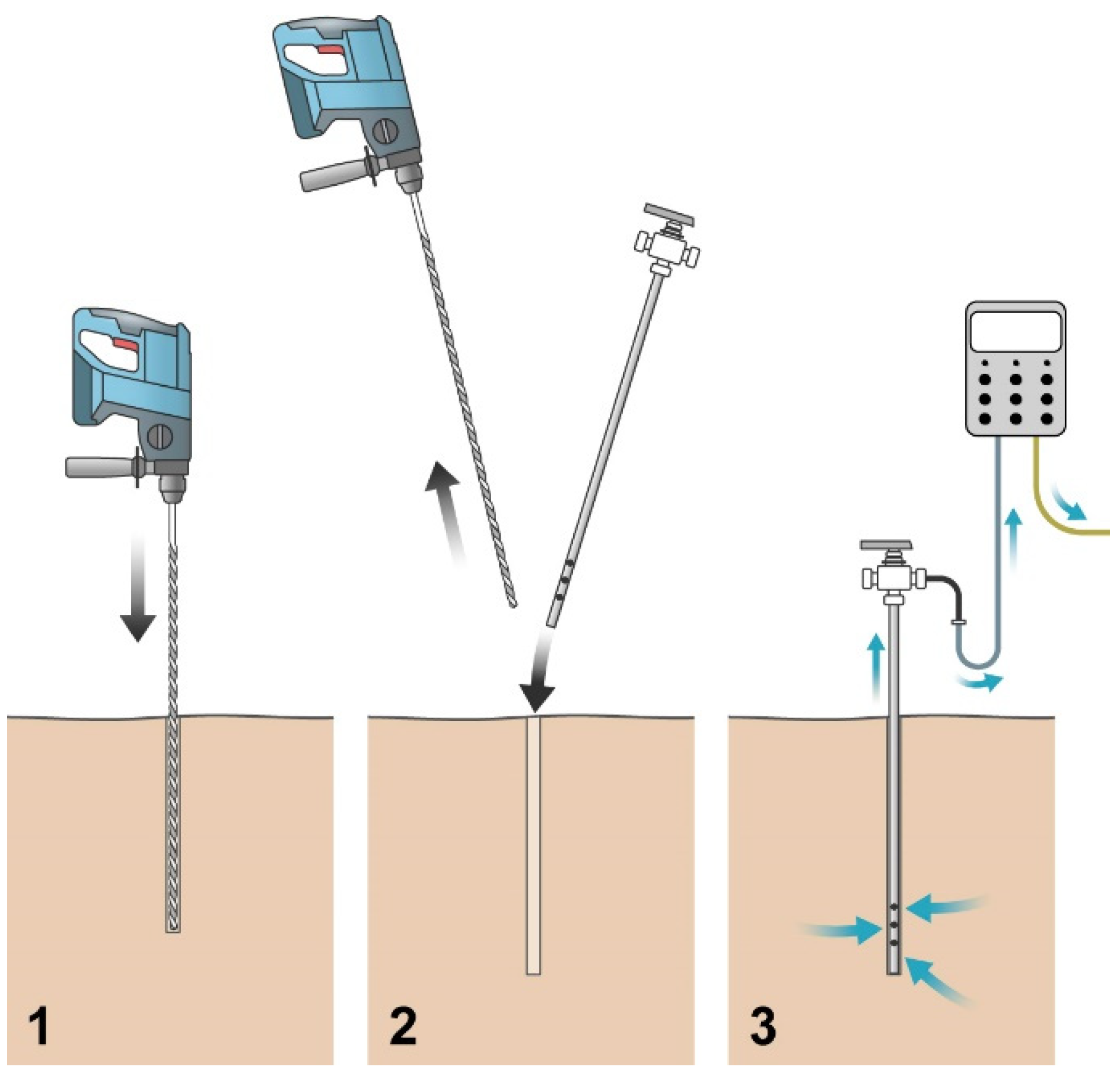 1

2

3