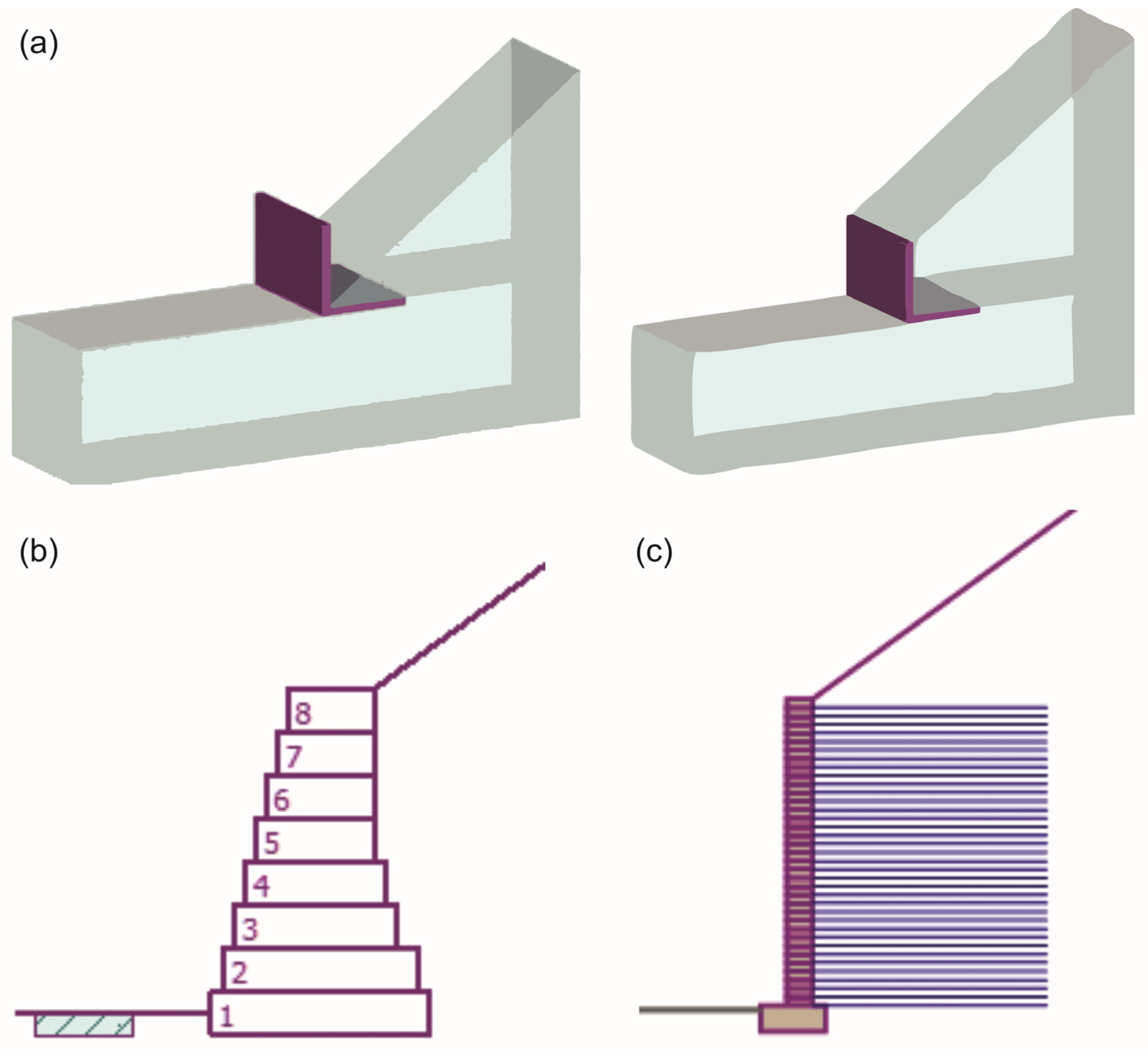 (a)

(b)

8
7
6
5
4
3
2
1

(c)