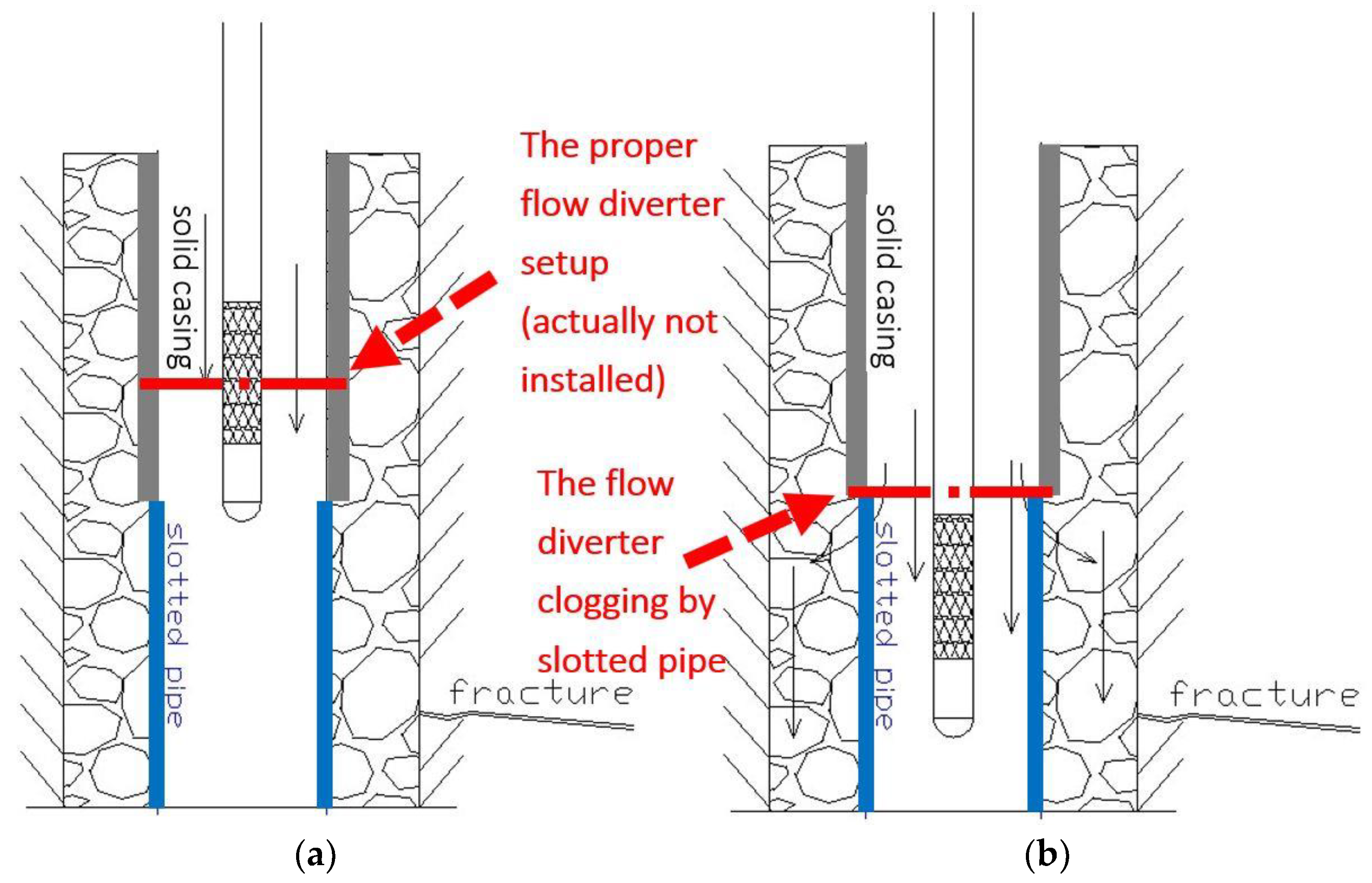 solid casing

slotted pipe

The proper flow diverter setup (actually not installed)

fracture

(a)

solid casing

slotted pipe

The flow diverter clogging by slotted pipe

fracture

(b)