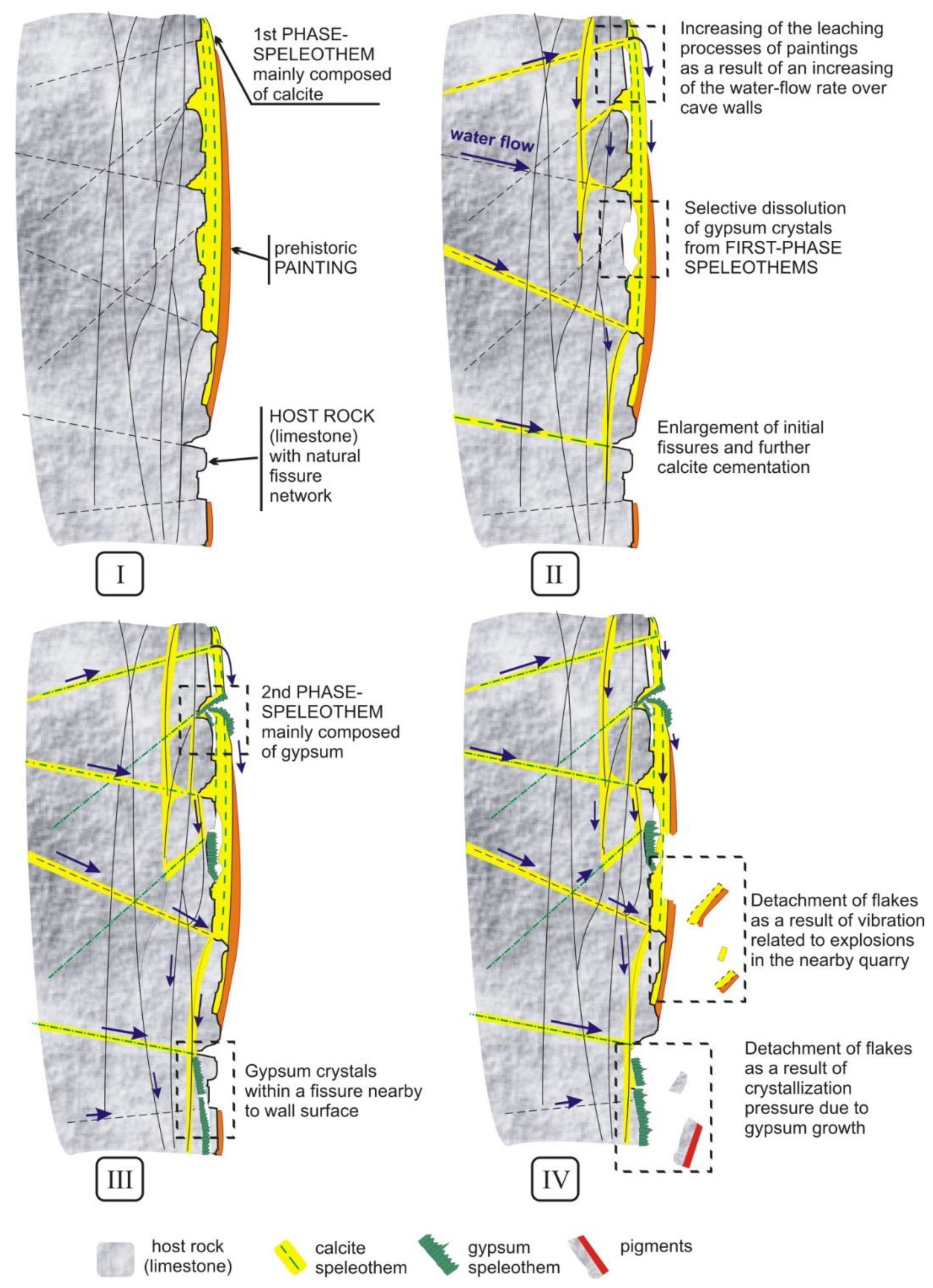 1st PHASE-SPELEOTHEM mainly composed of calcite

prehistoric PAINTING

HOST ROCK (limestone) with natural fissure network

I

Increasing of the leaching processes of paintings as a result of an increasing of the water-flow rate over cave walls

water flow

Selective dissolution of gypsum crystals from FIRST-PHASE SPELEOTHEMS

Enlargement of initial fissures and further calcite cementation

II

2nd PHASE-SPELEOTHEM mainly composed of gypsum

Gypsum crystals within a fissure nearby to wall surface

III

Detachment of flakes as a result of vibration related to explosions in the nearby quarry

Detachment of flakes as a result of crystallization pressure due to gypsum growth

IV

host rock (limestone)

calcite speleothem

gypsum speleothem

pigments