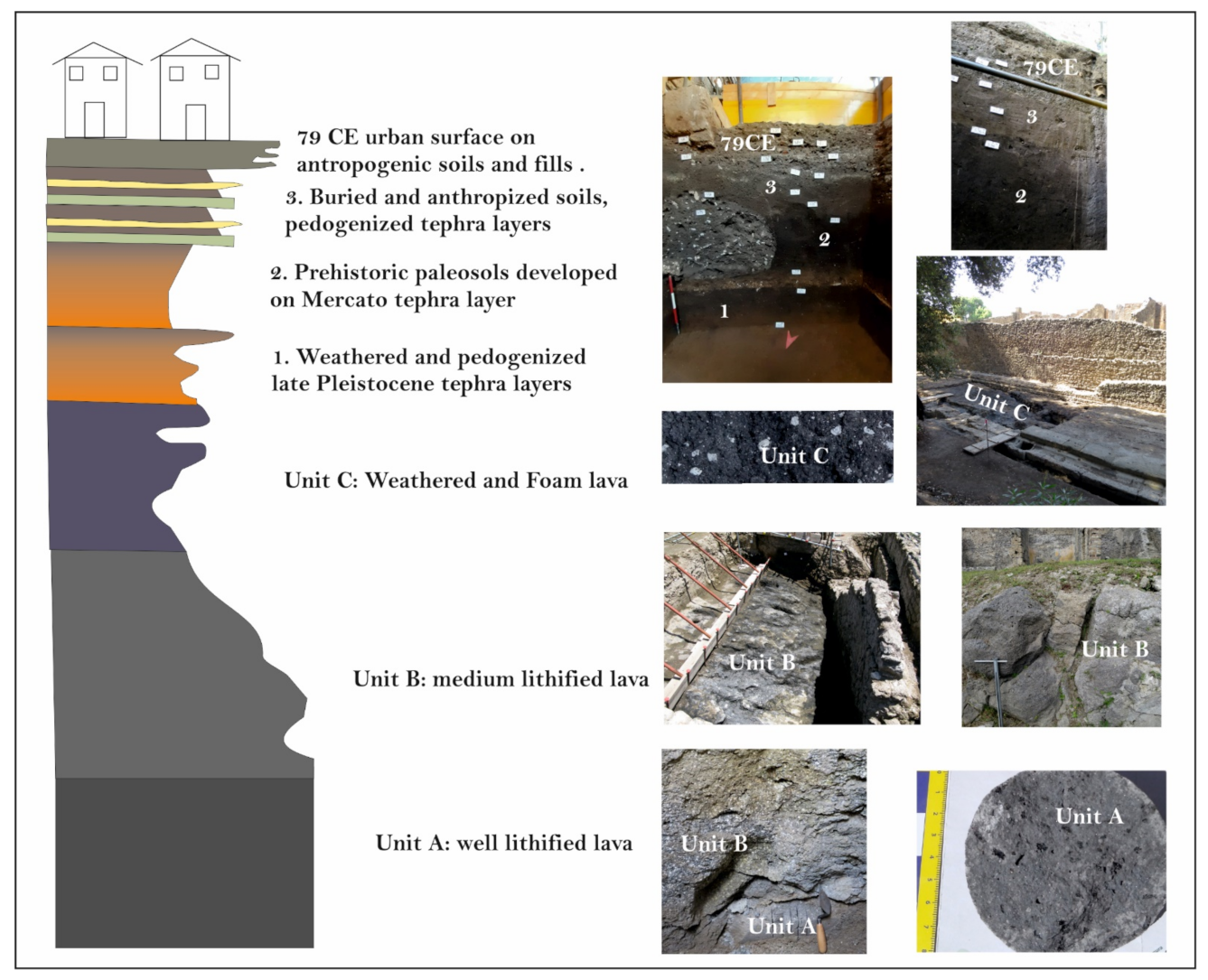 79 CE urban surface on antropogenic soils and fills .

3. Buried and anthropized soils, pedogenized tephra layers

2. Prehistoric paleosols developed on Mercato tephra layer

1. Weathered and pedogenized late Pleistocene tephra layers

Unit C: Weathered and Foam lava

Unit B: medium lithified lava

Unit A: well lithified lava

79CE
3
2
1

79CE
3
2

Unit C

Unit C

Unit B

Unit B

Unit B
Unit A

Unit A