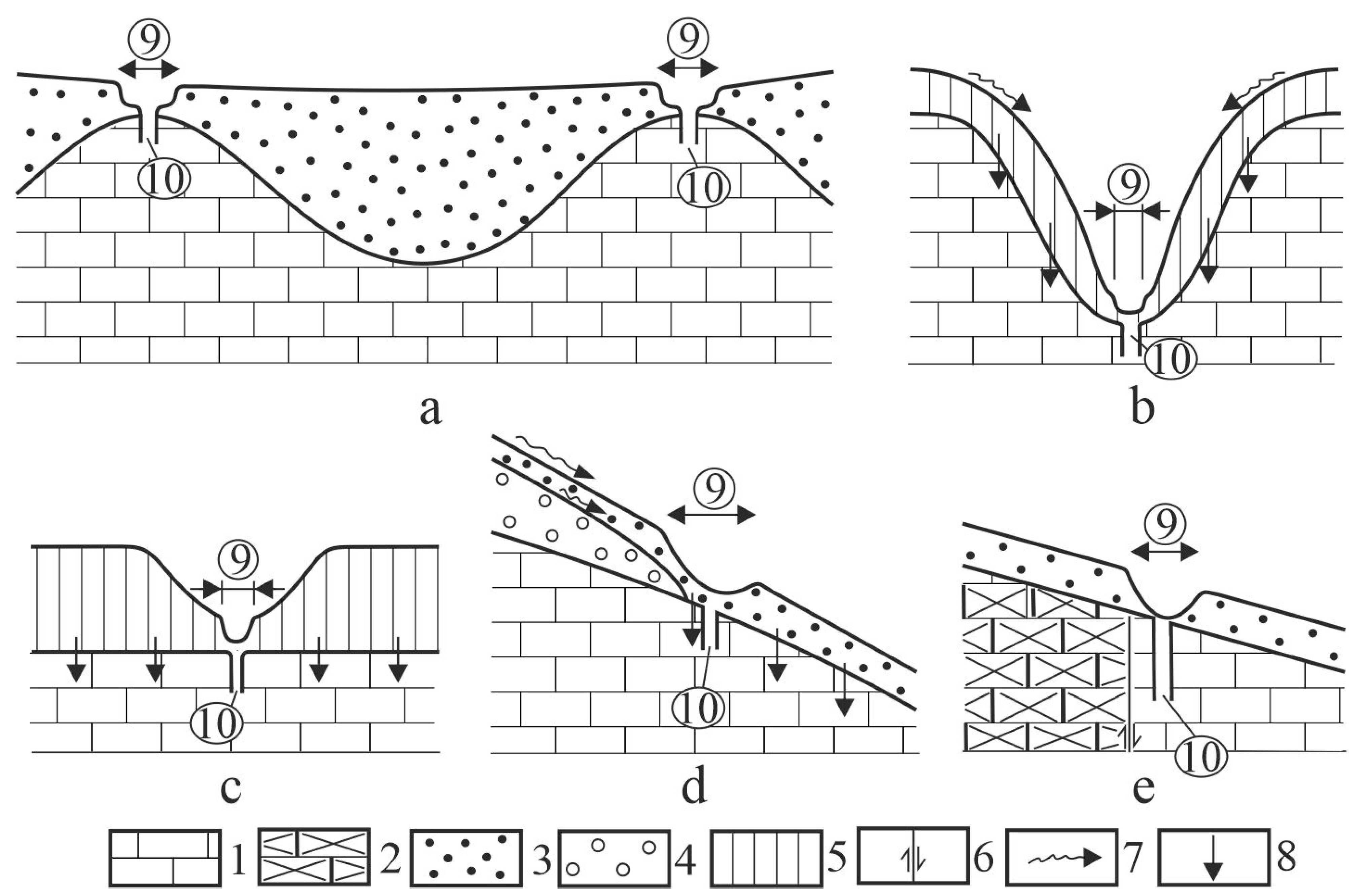 9
9
10
10
a
9
10
b
9
10
c
9
10
d
9
10
e
1
2
3
4
5
6
7
8