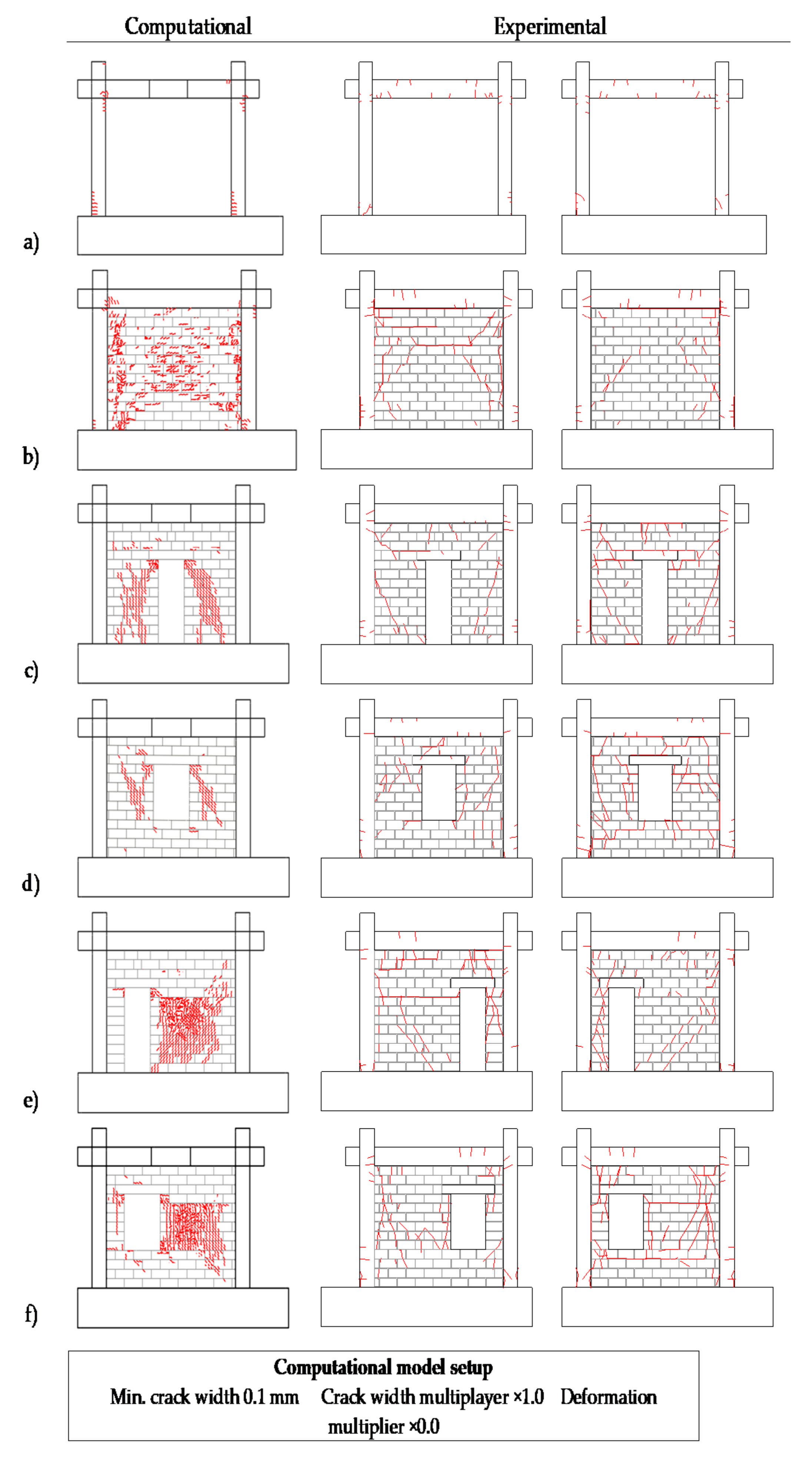 Computational Experimental

a)

b)

c)

d)

e)

f)

Computational model setup
Min. crack width 0.1 mm Crack width multiplayer ×1.0 Deformation multiplier ×0.0