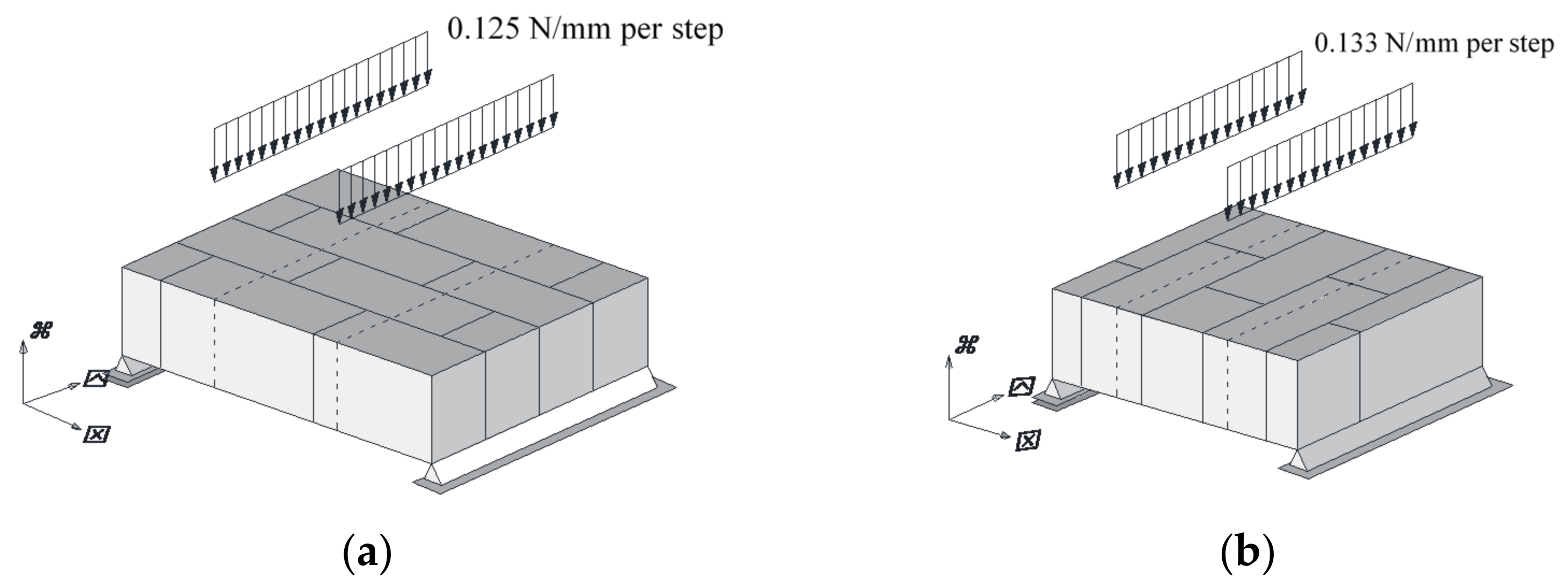 0.125 N/mm per step

0.133 N/mm per step

(a)

(b)