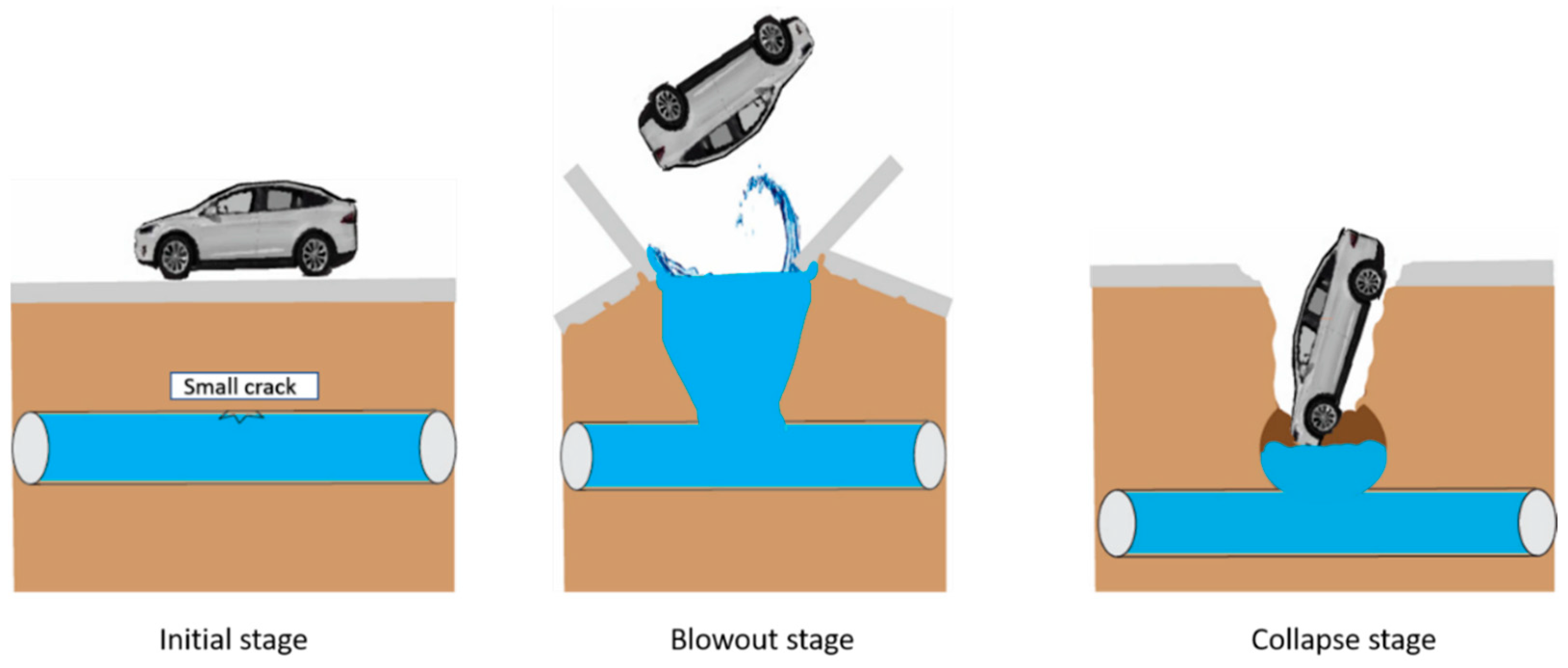 Small crack

Initial stage

Blowout stage

Collapse stage