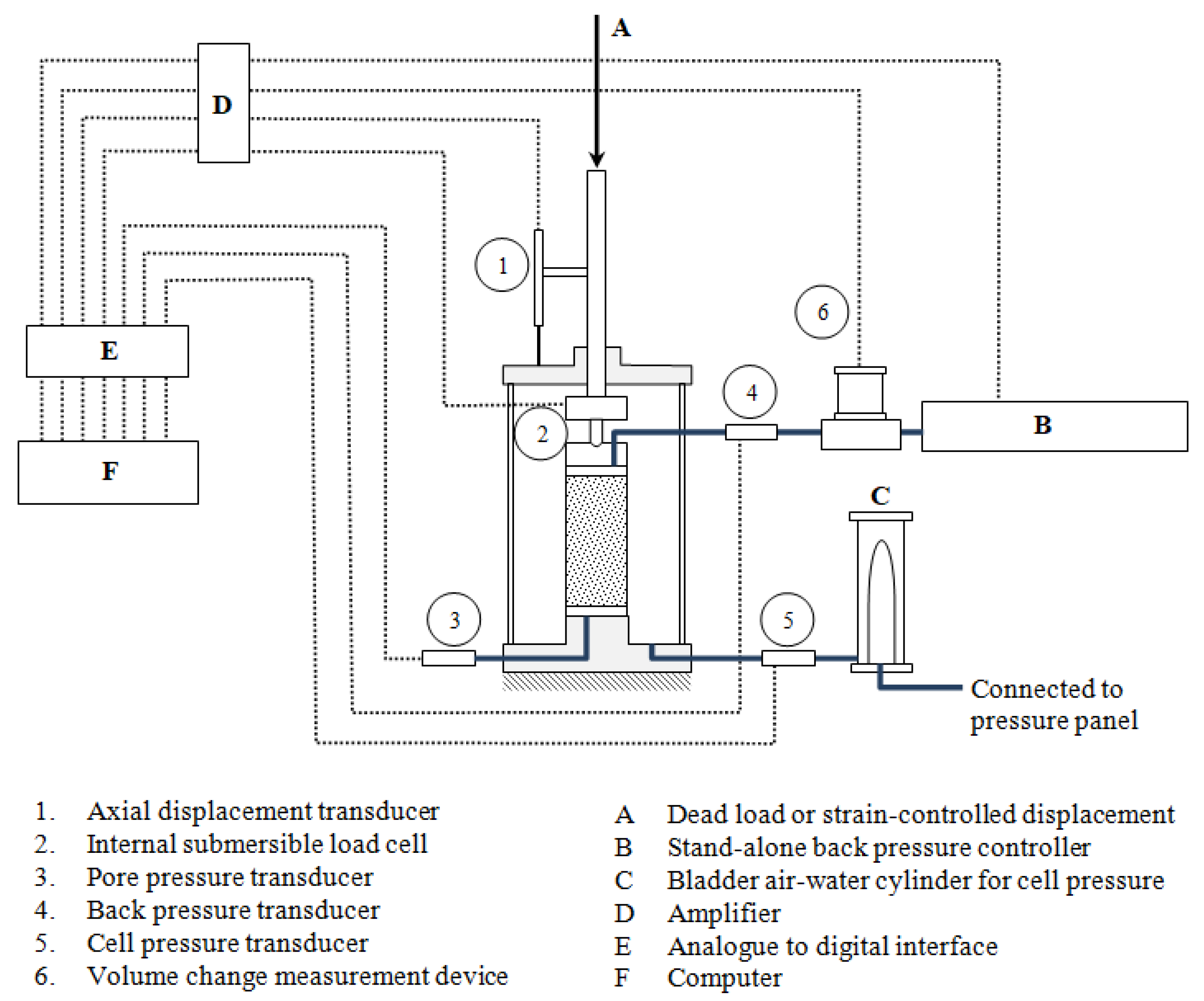 A

D

1

6

E

4

2

B

F

C

3

5

Connected to pressure panel

1. Axial displacement transducer
2. Internal submersible load cell
3. Pore pressure transducer
4. Back pressure transducer
5. Cell pressure transducer
6. Volume change measurement device

A Dead load or strain-controlled displacement
B Stand-alone back pressure controller
C Bladder air-water cylinder for cell pressure
D Amplifier
E Analogue to digital interface
F Computer