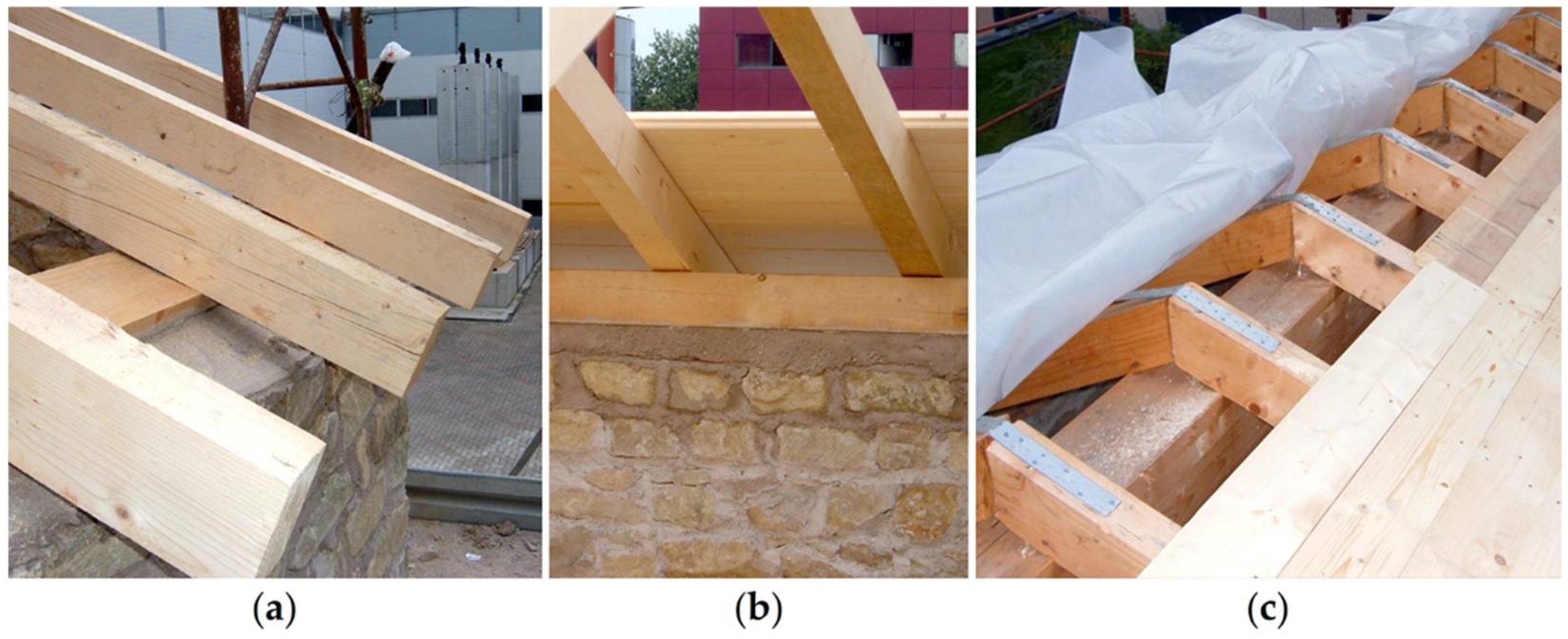 (a)

(b)

(c)