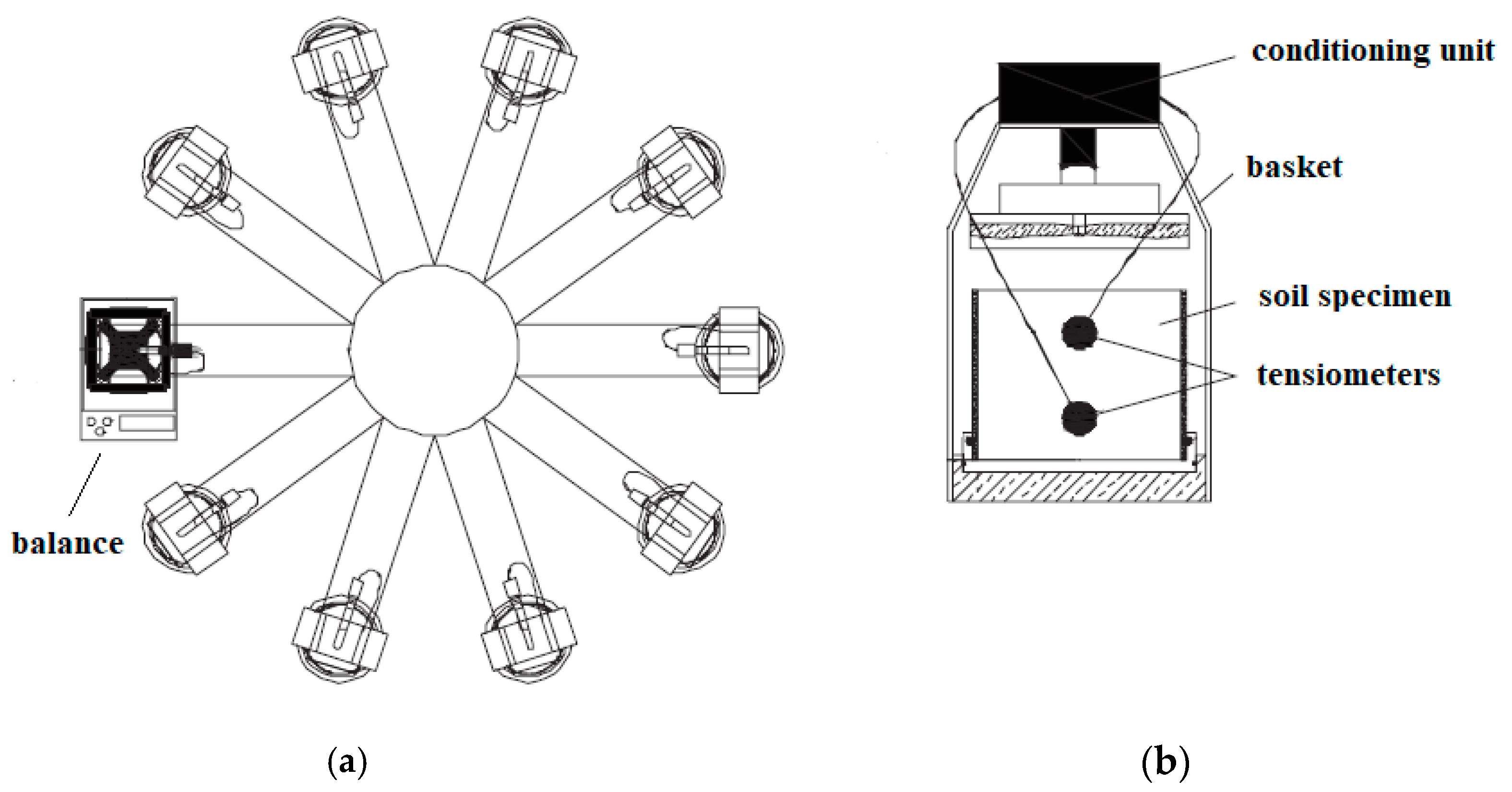 balance

(a)

conditioning unit

basket

soil specimen

tensiometers

(b)