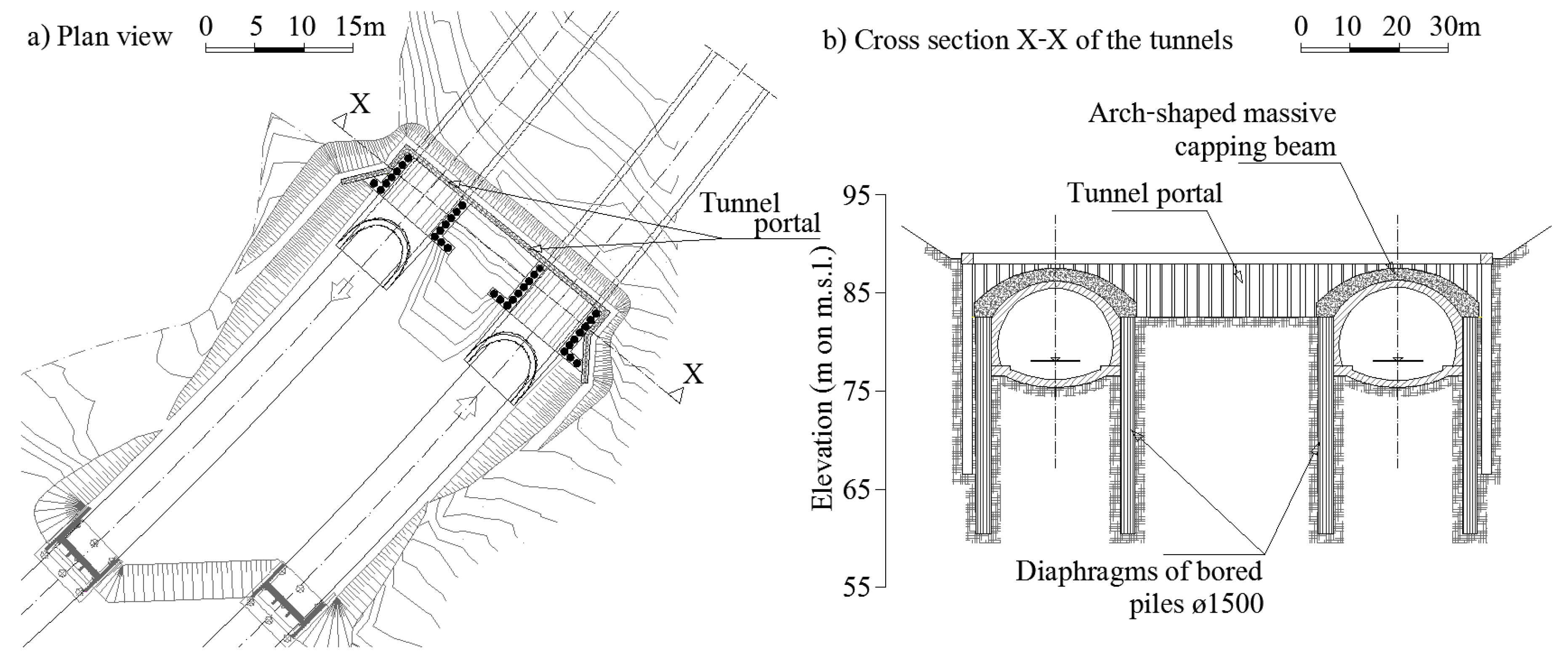 a) Plan view

0 5 10 15m

X

Tunnel portal

X

b) Cross section X-X of the tunnels

0 10 20 30m

Arch-shaped massive capping beam

Tunnel portal

Elevation (m on m.s.l.)

95

85

75

65

55

Diaphragms of bored piles ø1500