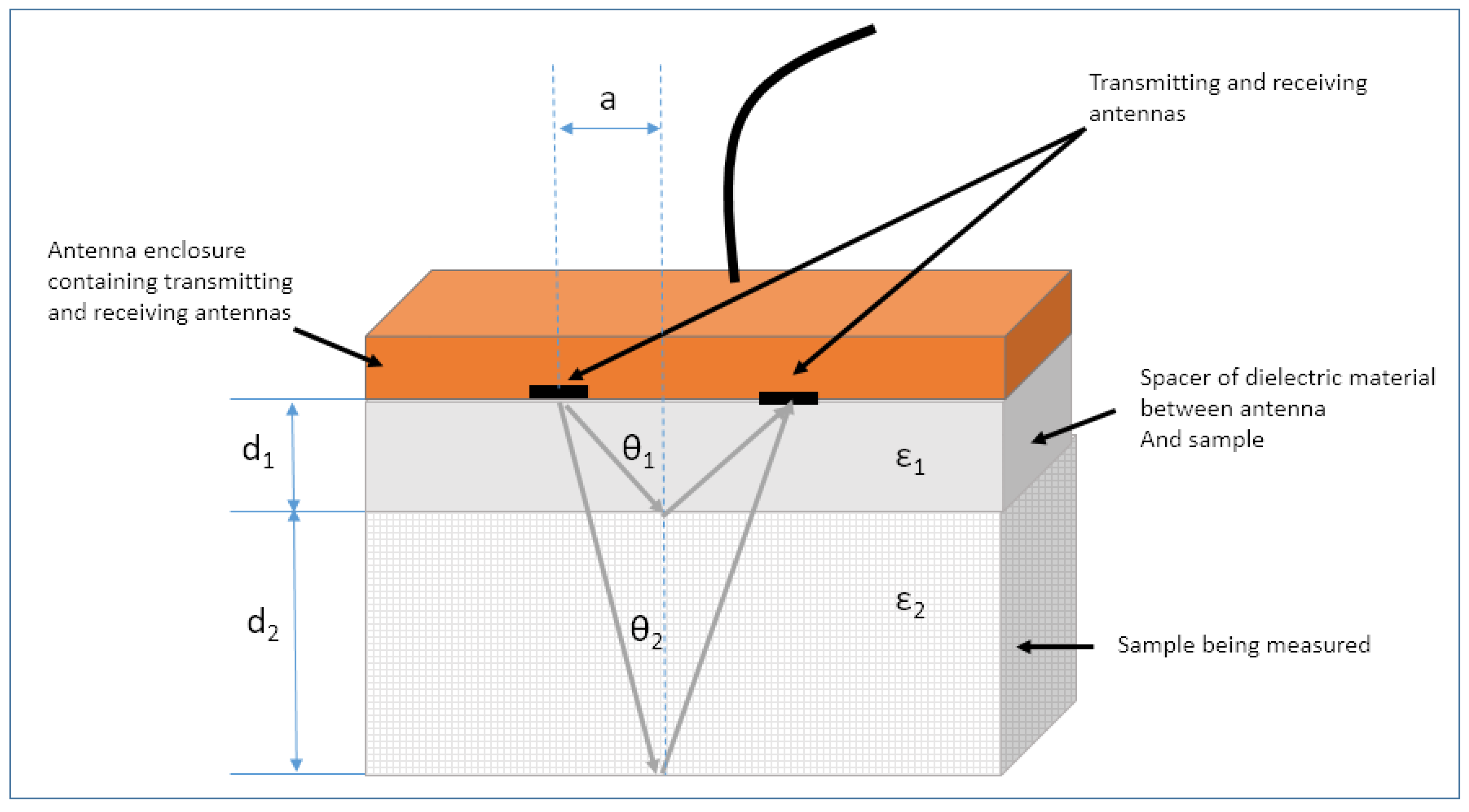 a

Transmitting and receiving antennas

Antenna enclosure containing transmitting and receiving antennas

Spacer of dielectric material between antenna And sample

$d_1$

$\theta_1$

$\varepsilon_1$

$d_2$

$\theta_2$

$\varepsilon_2$

Sample being measured