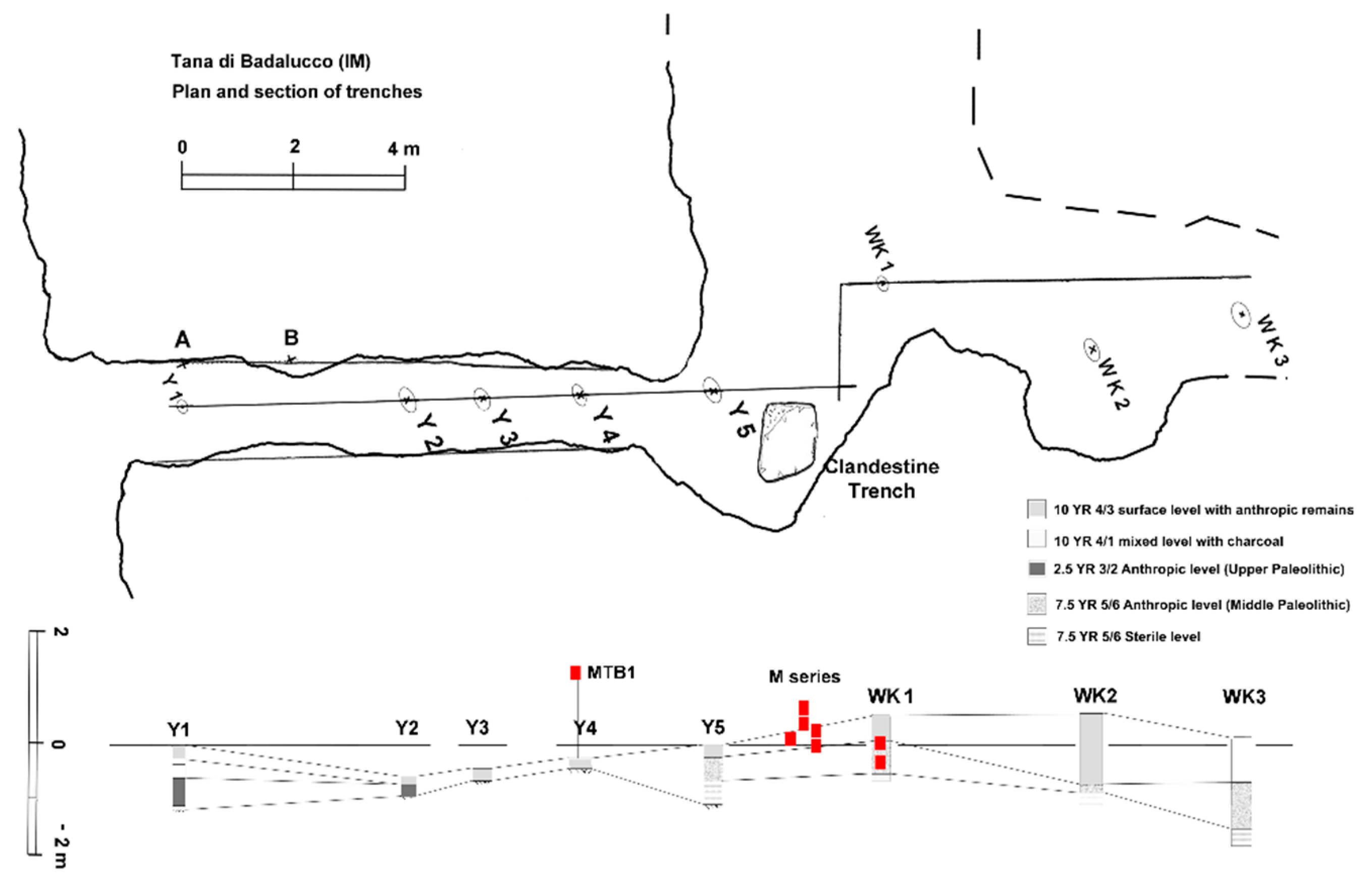 Tana di Badalucco (IM)
Plan and section of trenches

0 2 4 m

WK 1

A B

Y 1 Y 2 Y 3 Y 4 Y 5

WK 2 WK 3

Clandestine Trench

10 YR 4/3 surface level with anthropic remains
10 YR 4/1 mixed level with charcoal
2.5 YR 3/2 Anthropic level (Upper Paleolithic)
7.5 YR 5/6 Anthropic level (Middle Paleolithic)
7.5 YR 5/6 Sterile level

2
0
- 2 m

MTB1
M series
Y1 Y2 Y3 Y4 Y5 WK 1 WK2 WK3