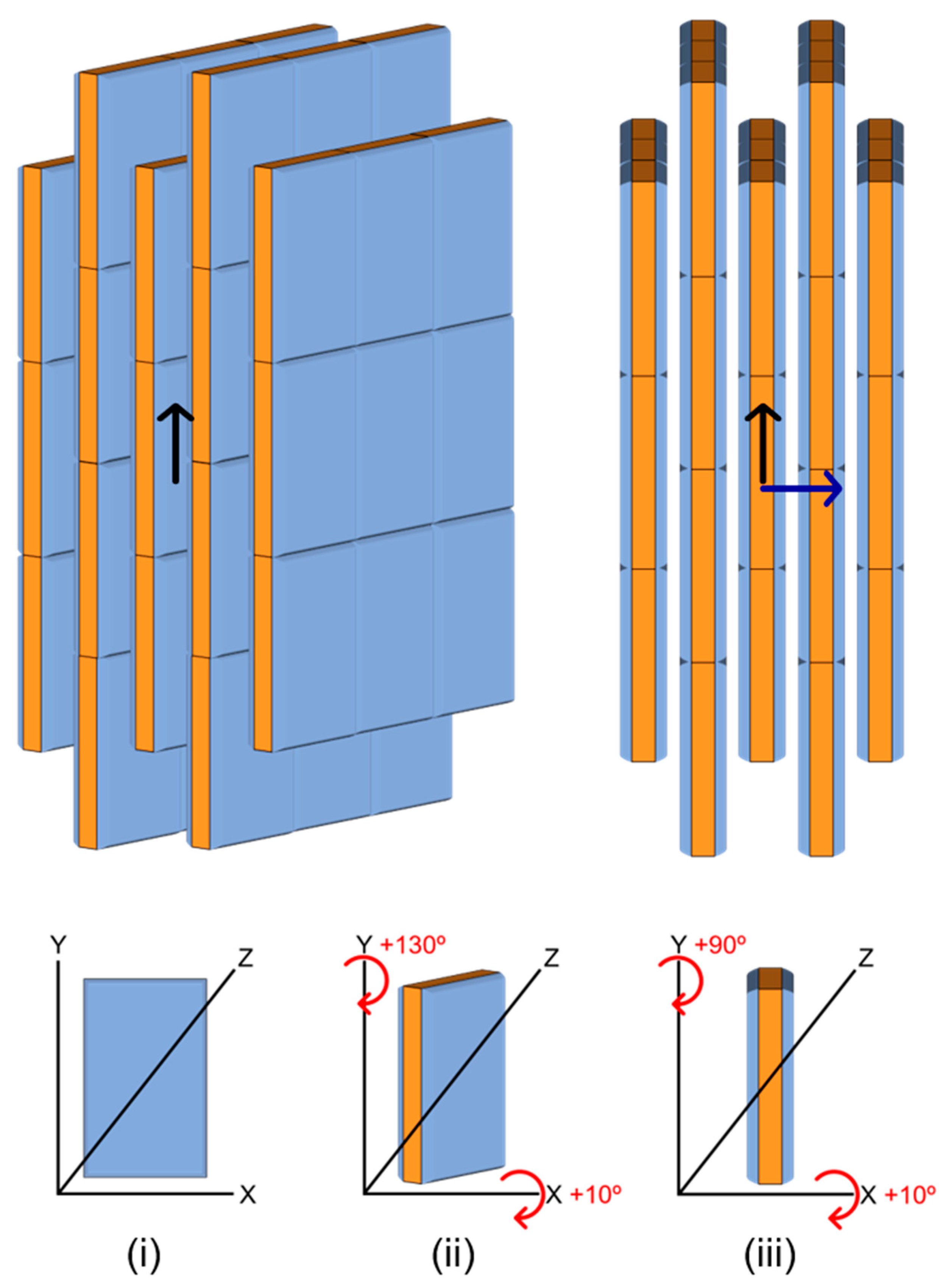 Y
Z
X
(i)

Y +130º
Z
X +10º
(ii)

Y +90º
Z
X +10º
(iii)