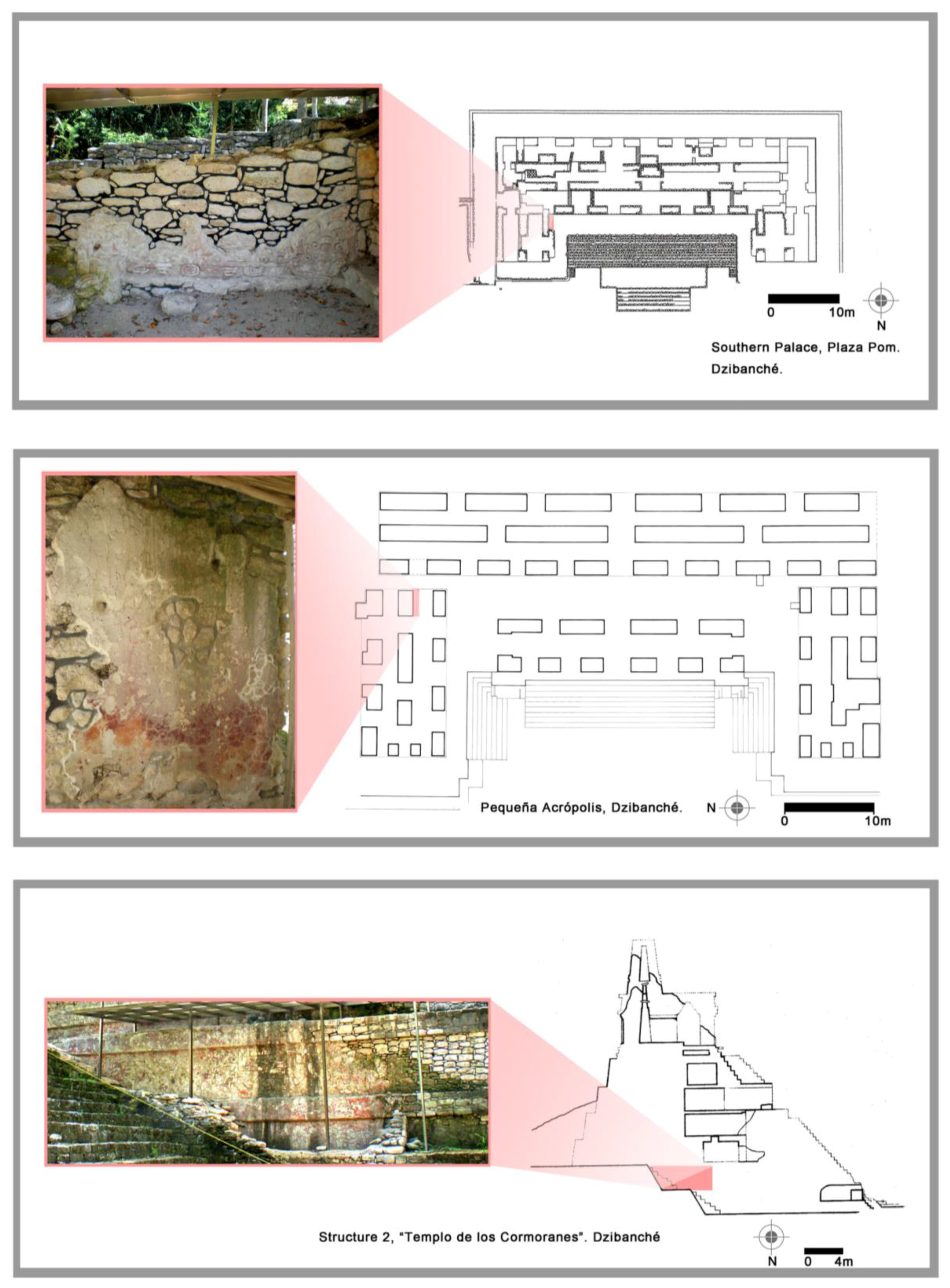 0 10m
N

Southern Palace, Plaza Pom.
Dzibanché.

Pequeña Acrópolis, Dzibanché.
N
0 10m

Structure 2, "Templo de los Cormoranes". Dzibanché
N
0 4m