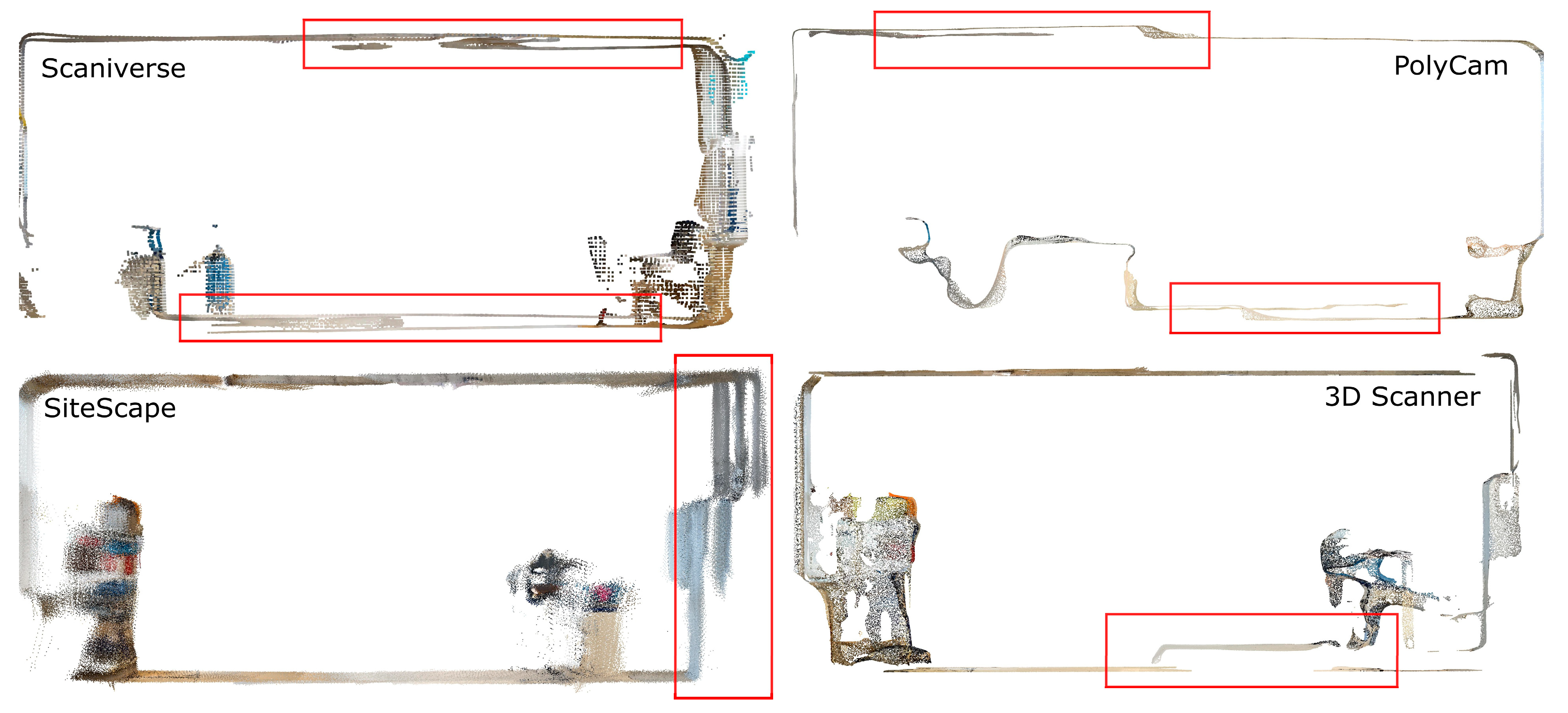 Scaniverse

PolyCam

SiteScape

3D Scanner