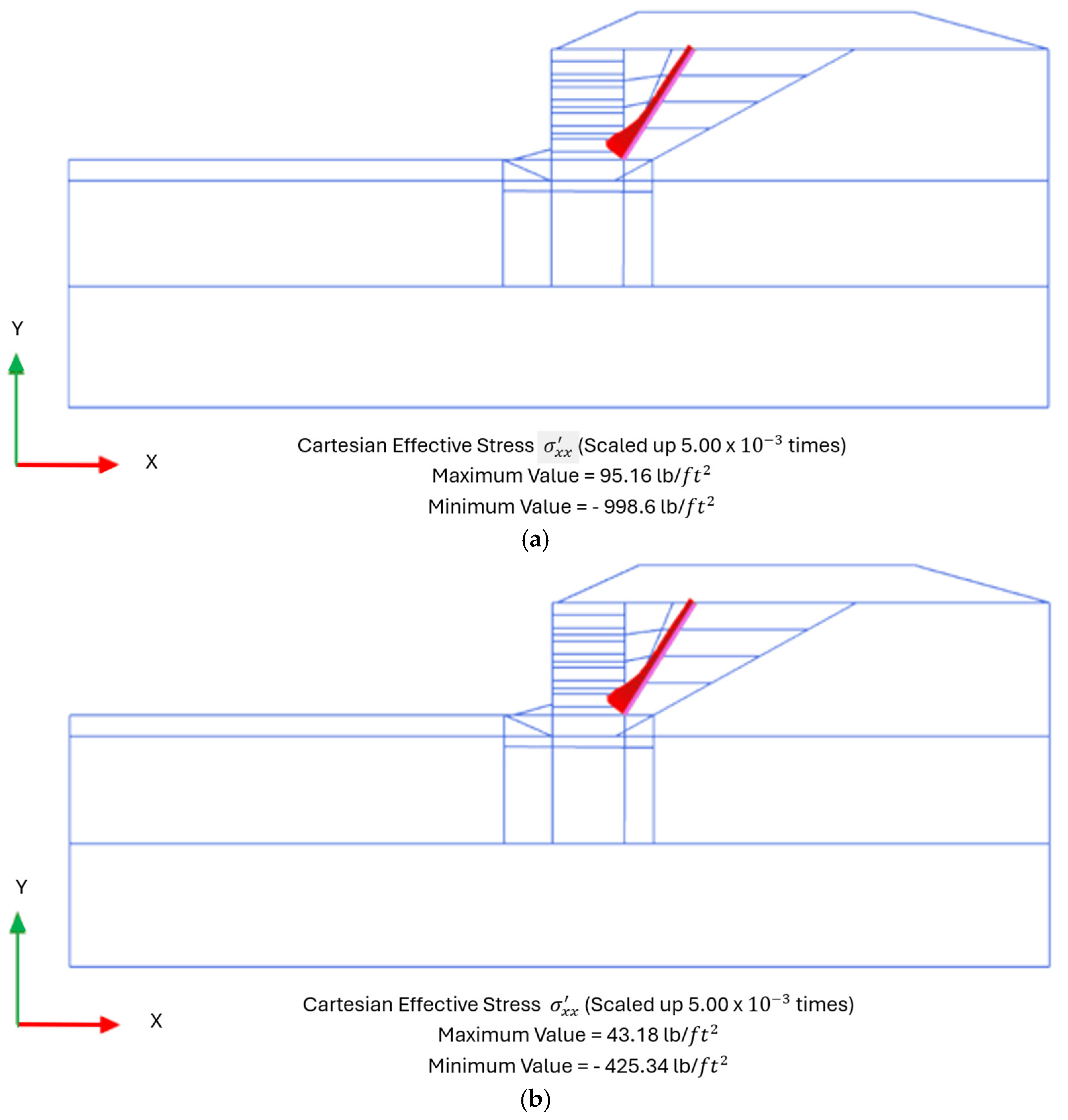 Y

X

Cartesian Effective Stress $\sigma'_{xx}$ (Scaled up 5.00 x $10^{-3}$ times)
Maximum Value = 95.16 lb/$ft^2$
Minimum Value = - 998.6 lb/$ft^2$

(a)

Y

X

Cartesian Effective Stress $\sigma'_{xx}$ (Scaled up 5.00 x $10^{-3}$ times)
Maximum Value = 43.18 lb/$ft^2$
Minimum Value = - 425.34 lb/$ft^2$

(b)