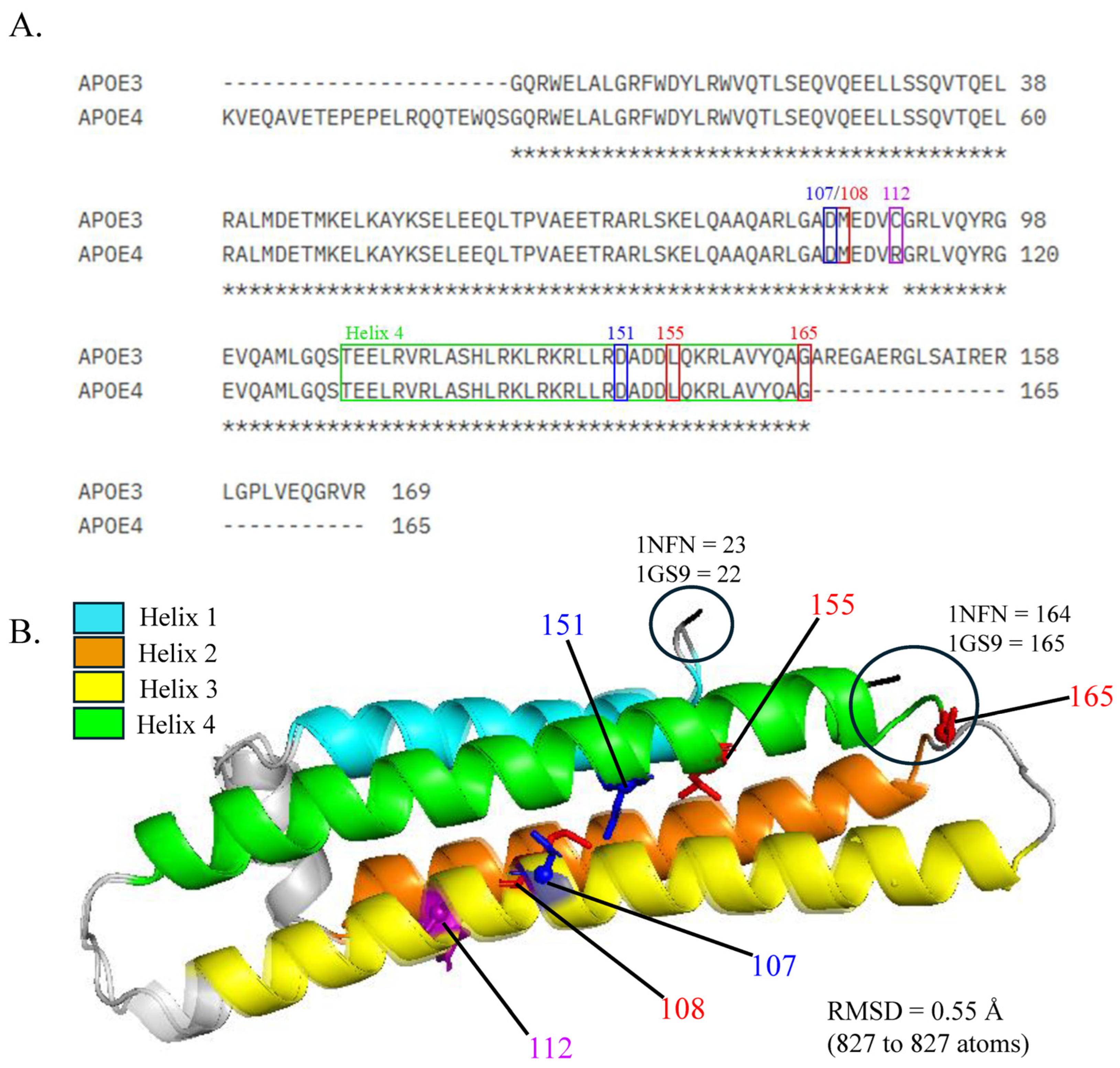 A.

APOE3 ----------------------GQRWELALGRFWDYLRWVQTLSEQVQEELLSSQVTQEL 38
APOE4 KVEQAVETEPEPELRQQTEWQSGQRWELALGRFWDYLRWVQTLSEQVQEELLSSQVTQEL 60
**************************************

107/108 112

APOE3 RALMDETMKELKAYKSELEEQLTPVAEETRARLSKELQAAQARLGADMEDVCGRLVQYRG 98
APOE4 RALMDETMKELKAYKSELEEQLTPVAEETRARLSKELQAAQARLGADMEDVRGRLVQYRG 120
*************************************************** ********

Helix 4 151 155 165

APOE3 EVQAMLGQSTEELRVRLASHLRKLRKRLLRDADDLQKRLAVYQAGAREGAERGLSAIRER 158
APOE4 EVQAMLGQSTEELRVRLASHLRKLRKRLLRDADDLQKRLAVYQAG--------------- 165
*********************************************

APOE3 LGPLVEQGRVR 169
APOE4 ----------- 165

1NFN = 23
1GS9 = 22

B.

Helix 1
Helix 2
Helix 3
Helix 4

151

155

1NFN = 164
1GS9 = 165

165

107

108

112

RMSD = 0.55 Å
(827 to 827 atoms)