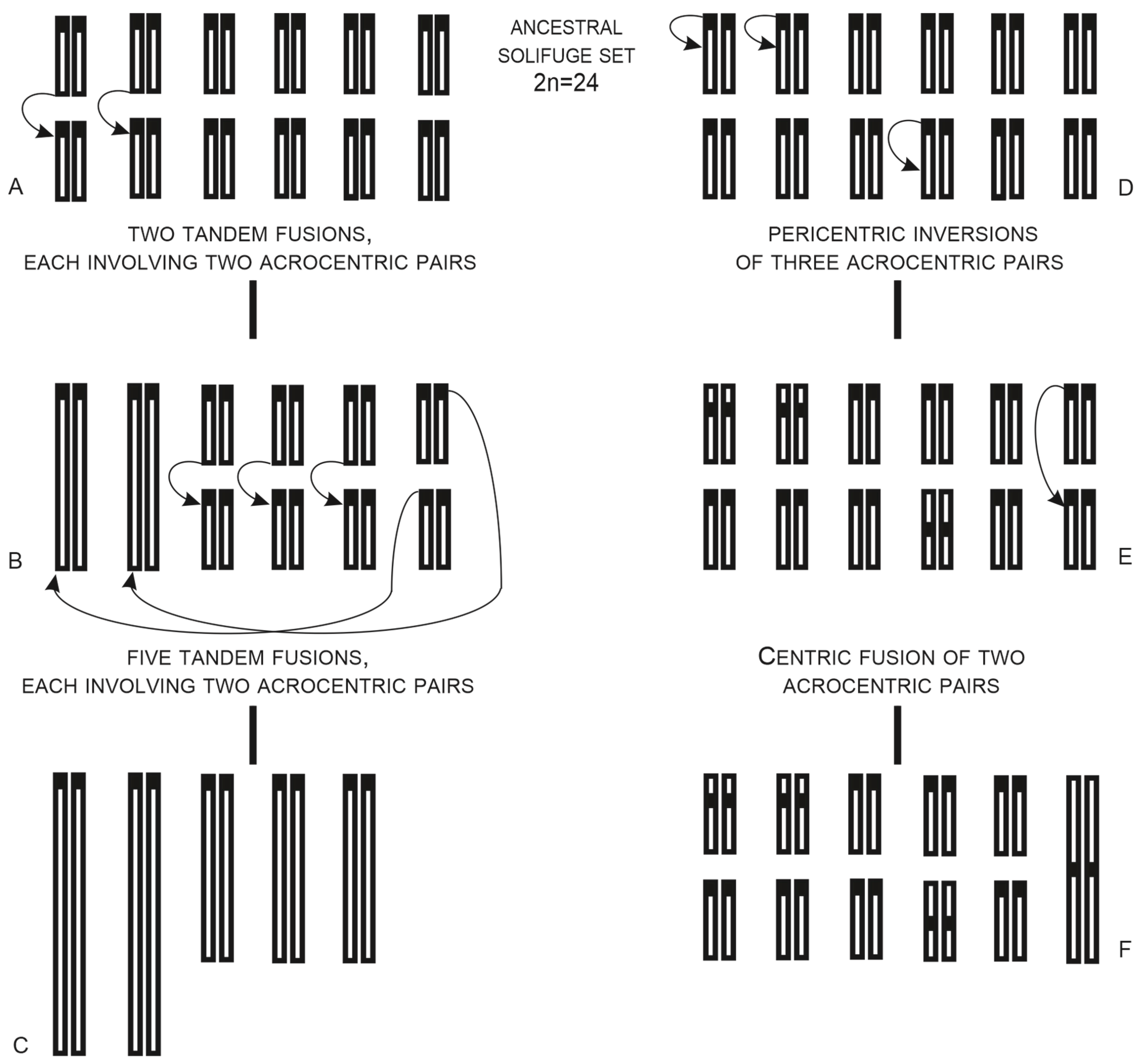 ANCESTRAL SOLIFUGE SET
2n=24

A

D

TWO TANDEM FUSIONS, EACH INVOLVING TWO ACROCENTRIC PAIRS

PERICENTRIC INVERSIONS OF THREE ACROCENTRIC PAIRS

B

E

FIVE TANDEM FUSIONS, EACH INVOLVING TWO ACROCENTRIC PAIRS

CENTRIC FUSION OF TWO ACROCENTRIC PAIRS

C

F