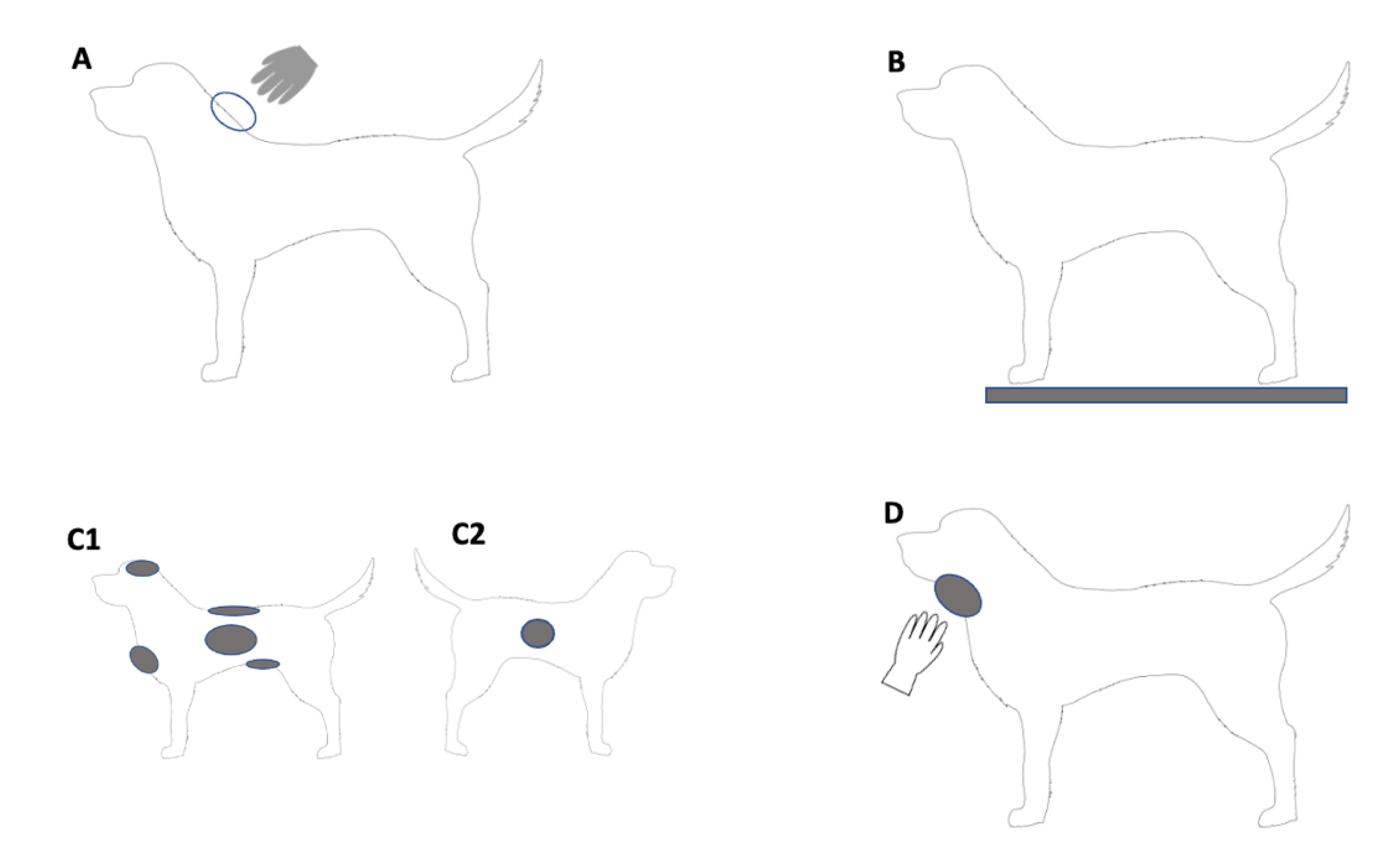 A

B

C1

C2

D