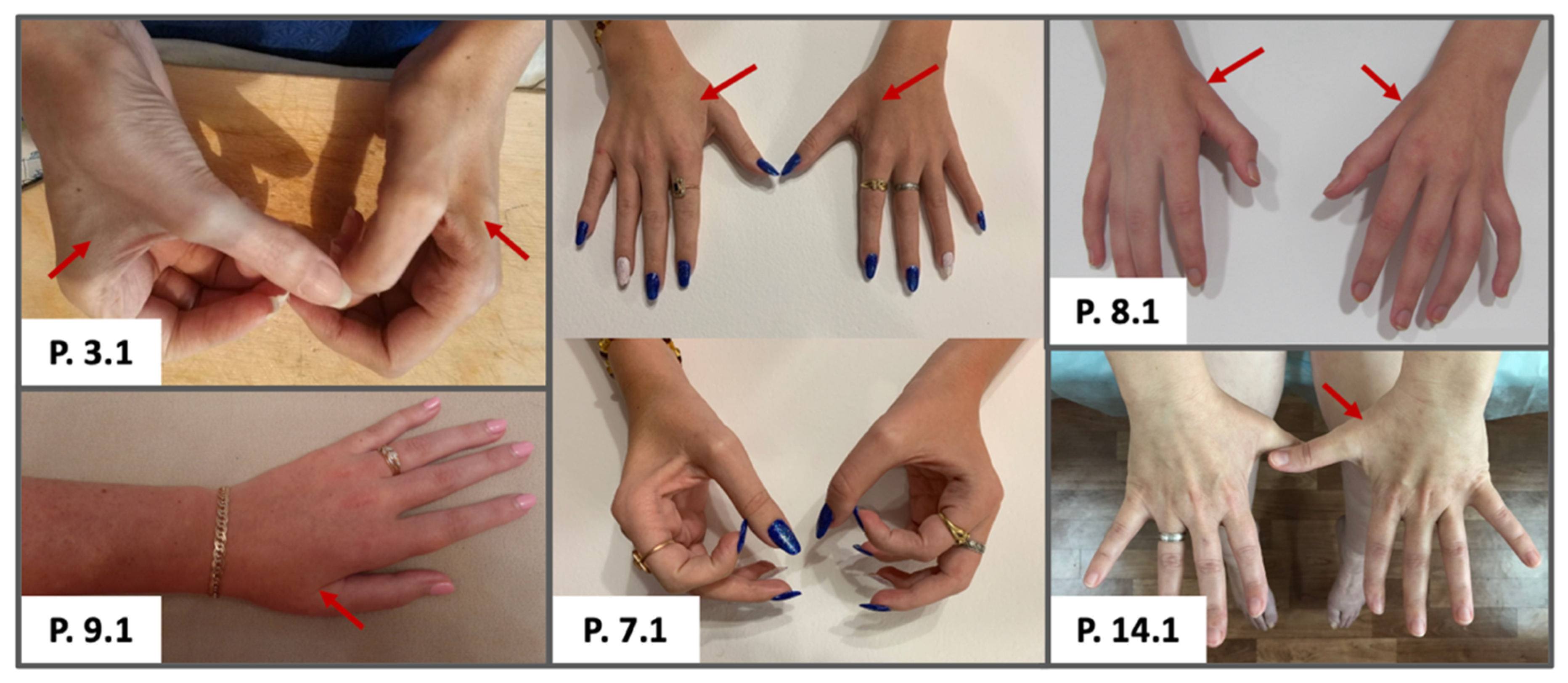 P. 3.1

P. 9.1

P. 7.1

P. 8.1

P. 14.1