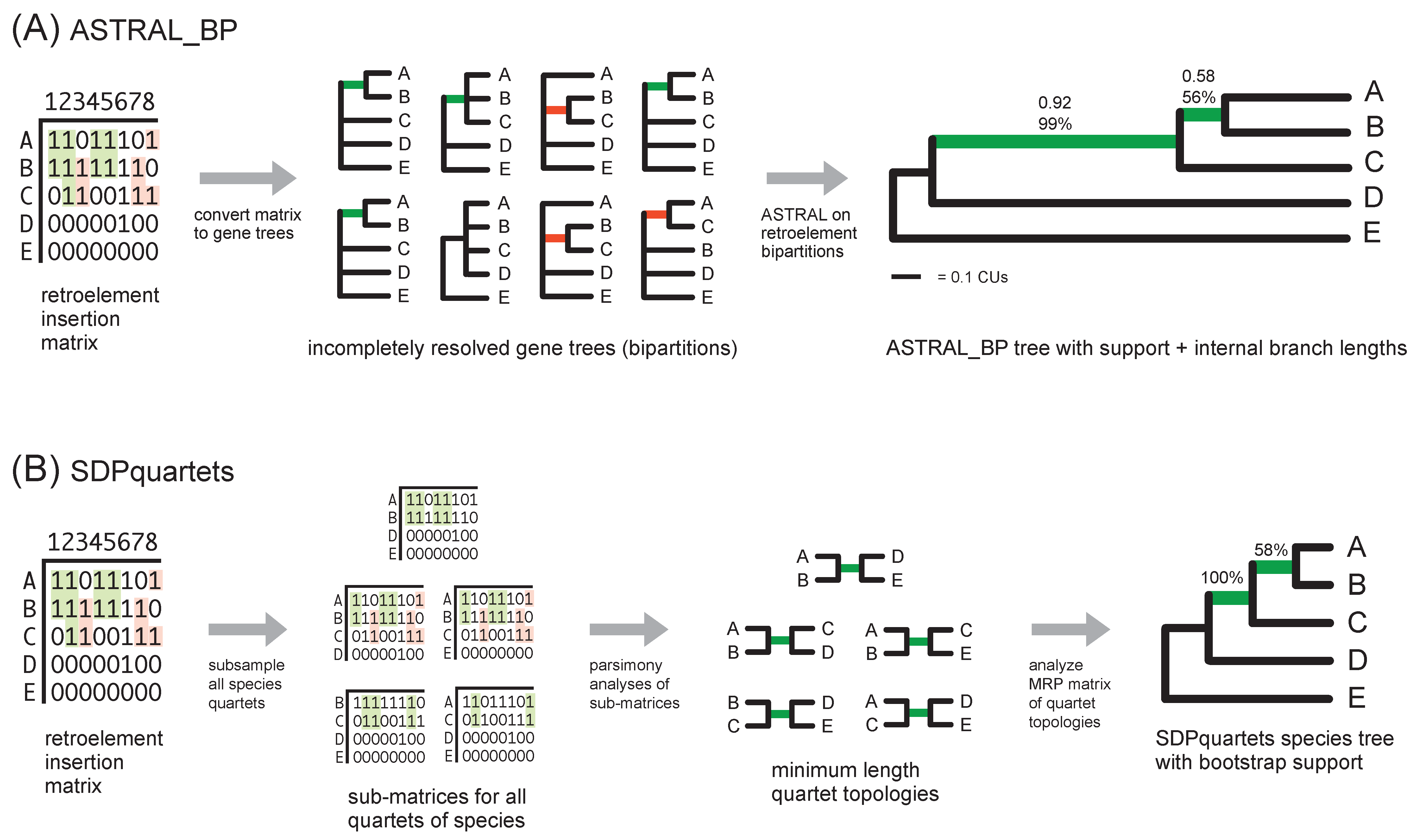 (A) ASTRAL_BP

12345678
A 11011101
B 11111110
C 01100111
D 00000100
E 00000000

retroelement insertion matrix

convert matrix to gene trees

A B C D E
A B C D E
A B C D E
A B C D E
A B C D E
A B C D E
A B C D E
A C B D E

incompletely resolved gene trees (bipartitions)

ASTRAL on retroelement bipartitions

0.92
99%
0.58
56%
A
B
C
D
E

= 0.1 CUs

ASTRAL_BP tree with support + internal branch lengths

(B) SDPquartets

12345678
A 11011101
B 11111110
C 01100111
D 00000100
E 00000000

retroelement insertion matrix

subsample all species quartets

A 11011101
B 11111110
D 00000100
E 00000000

A 11011101
B 11111110
C 01100111
D 00000100

A 11011101
B 11111110
C 01100111
E 00000000

B 11111110
C 01100111
D 00000100
E 00000000

A 11011101
C 01100111
D 00000100
E 00000000

sub-matrices for all quartets of species

parsimony analyses of sub-matrices

A B D E
A B C D
A B C E
B C D E
A C D E

minimum length quartet topologies

analyze MRP matrix of quartet topologies

58%
100%
A
B
C
D
E

SDPquartets species tree with bootstrap support