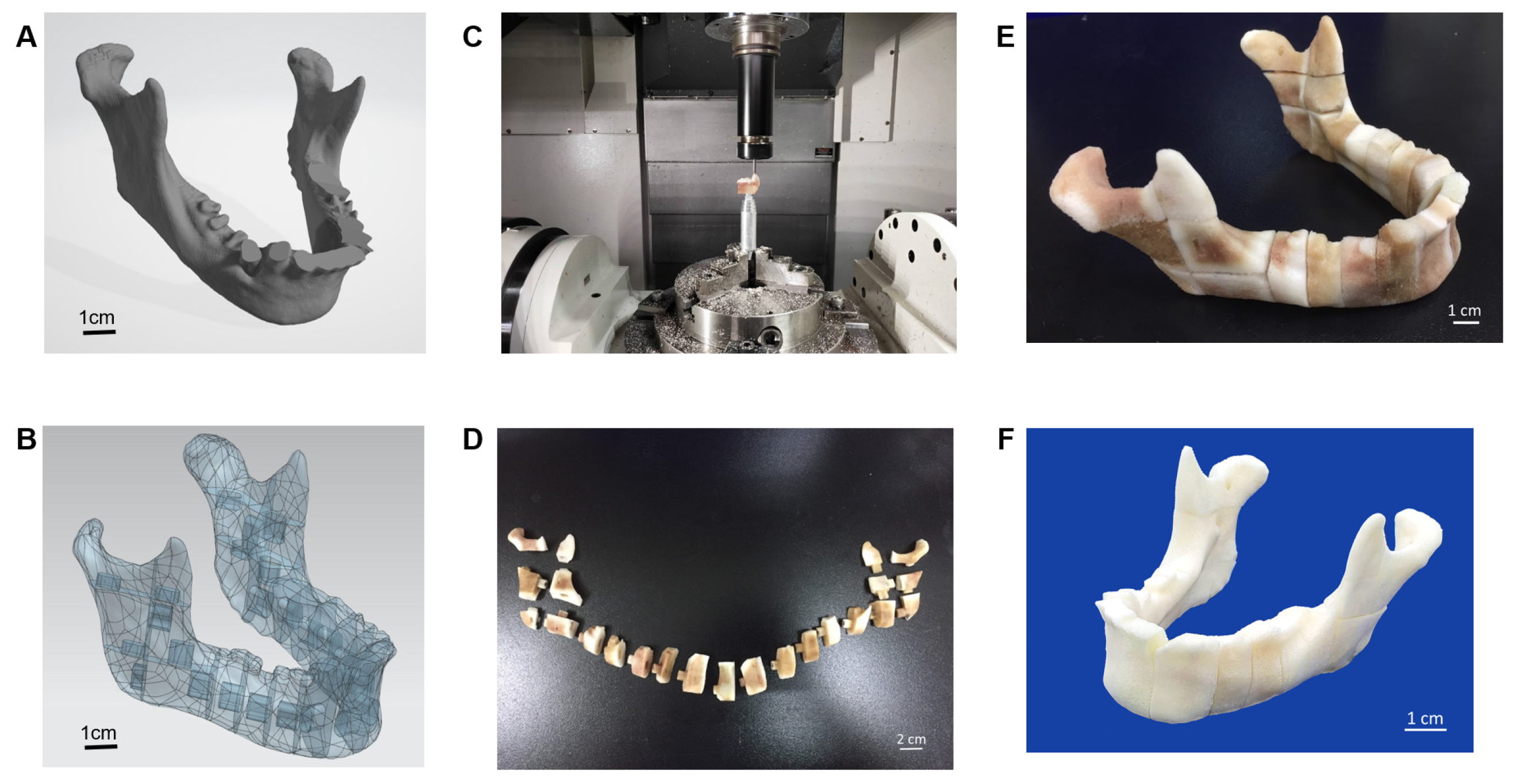 A

1cm

C

E

1 cm

B

1cm

D

2 cm

F

1 cm