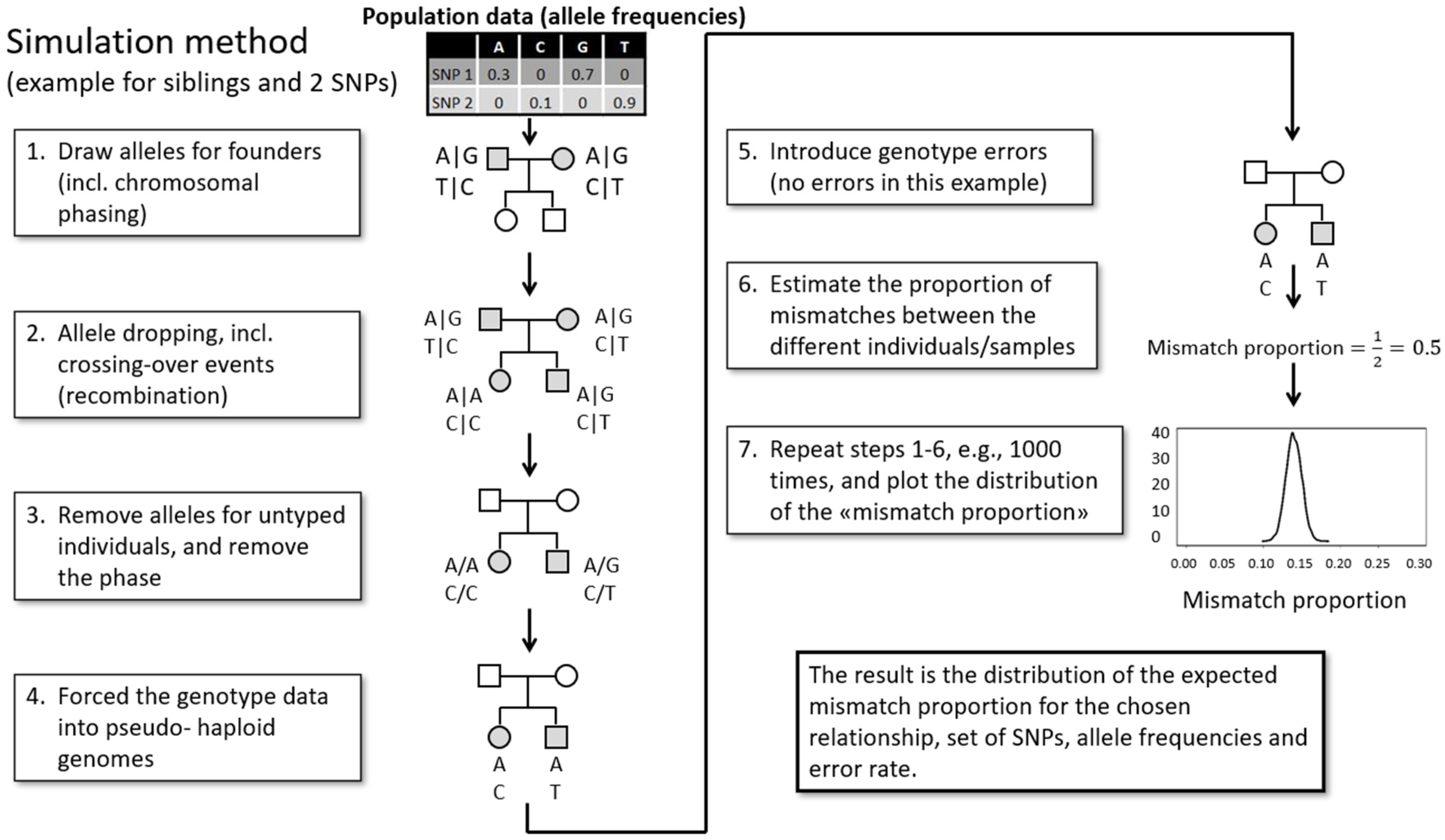 Simulation method
(example for siblings and 2 SNPs)

Population data (allele frequencies)

| | A | C | G | T |
|---|---|---|---|---|
| SNP 1 | 0.3 | 0 | 0.7 | 0 |
| SNP 2 | 0 | 0.1 | 0 | 0.9 |

1. Draw alleles for founders (incl. chromosomal phasing)

A|G
T|C

A|G
C|T

2. Allele dropping, incl. crossing-over events (recombination)

A|G
T|C

A|G
C|T

A|A
C|C

A|G
C|T

3. Remove alleles for untyped individuals, and remove the phase

A/A
C/C

A/G
C/T

4. Forced the genotype data into pseudo- haploid genomes

A
C

A
T

5. Introduce genotype errors (no errors in this example)

A
C

A
T

6. Estimate the proportion of mismatches between the different individuals/samples

Mismatch proportion $= \frac{1}{2} = 0.5$

7. Repeat steps 1-6, e.g., 1000 times, and plot the distribution of the «mismatch proportion»

40
30
20
10
0
0.00 0.05 0.10 0.15 0.20 0.25 0.30
Mismatch proportion

The result is the distribution of the expected mismatch proportion for the chosen relationship, set of SNPs, allele frequencies and error rate.