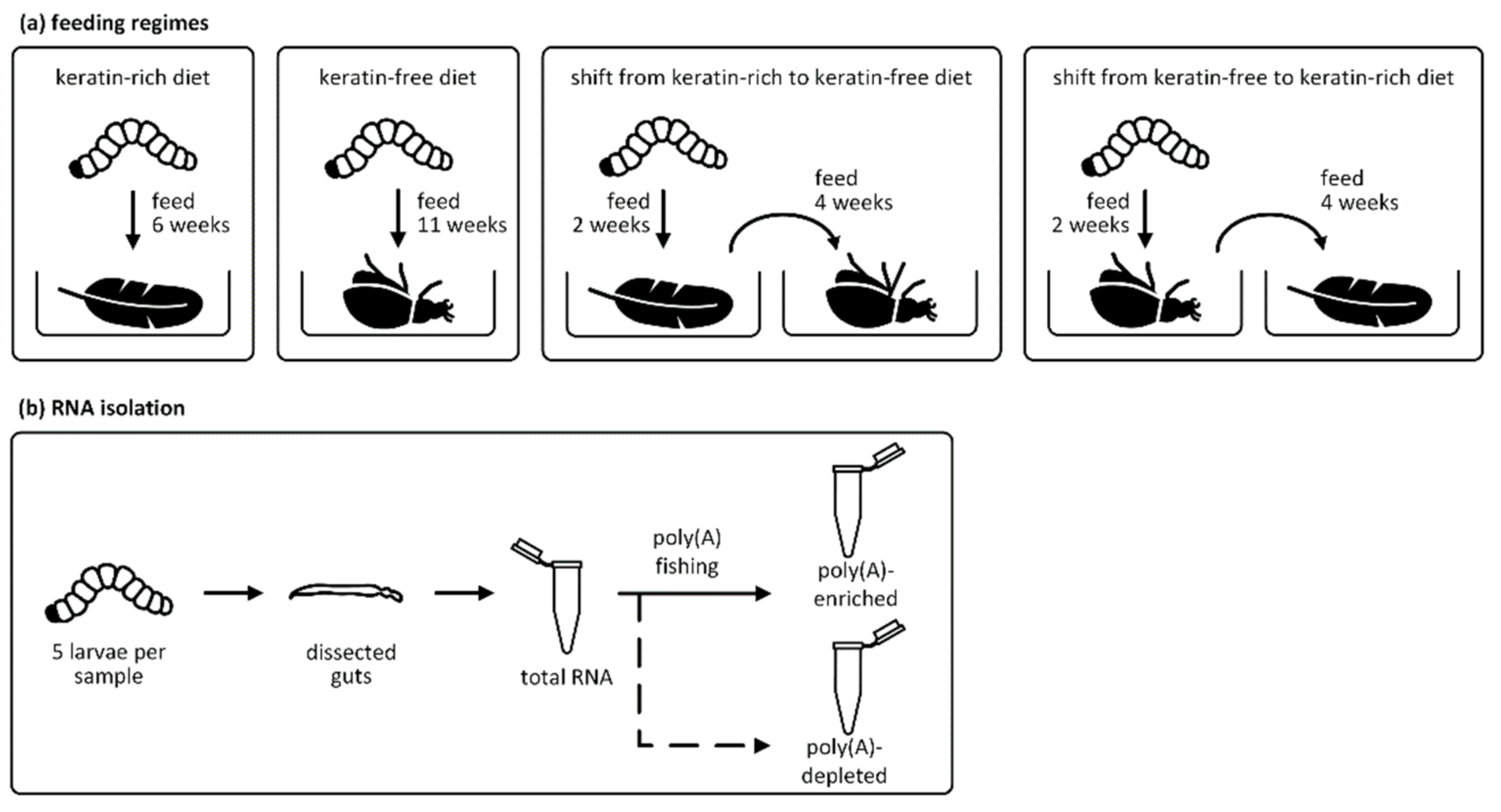 (a) feeding regimes

keratin-rich diet

feed
6 weeks

keratin-free diet

feed
11 weeks

shift from keratin-rich to keratin-free diet

feed
2 weeks

feed
4 weeks

shift from keratin-free to keratin-rich diet

feed
2 weeks

feed
4 weeks

(b) RNA isolation

5 larvae per sample

dissected guts

total RNA

poly(A) fishing

poly(A)-enriched

poly(A)-depleted