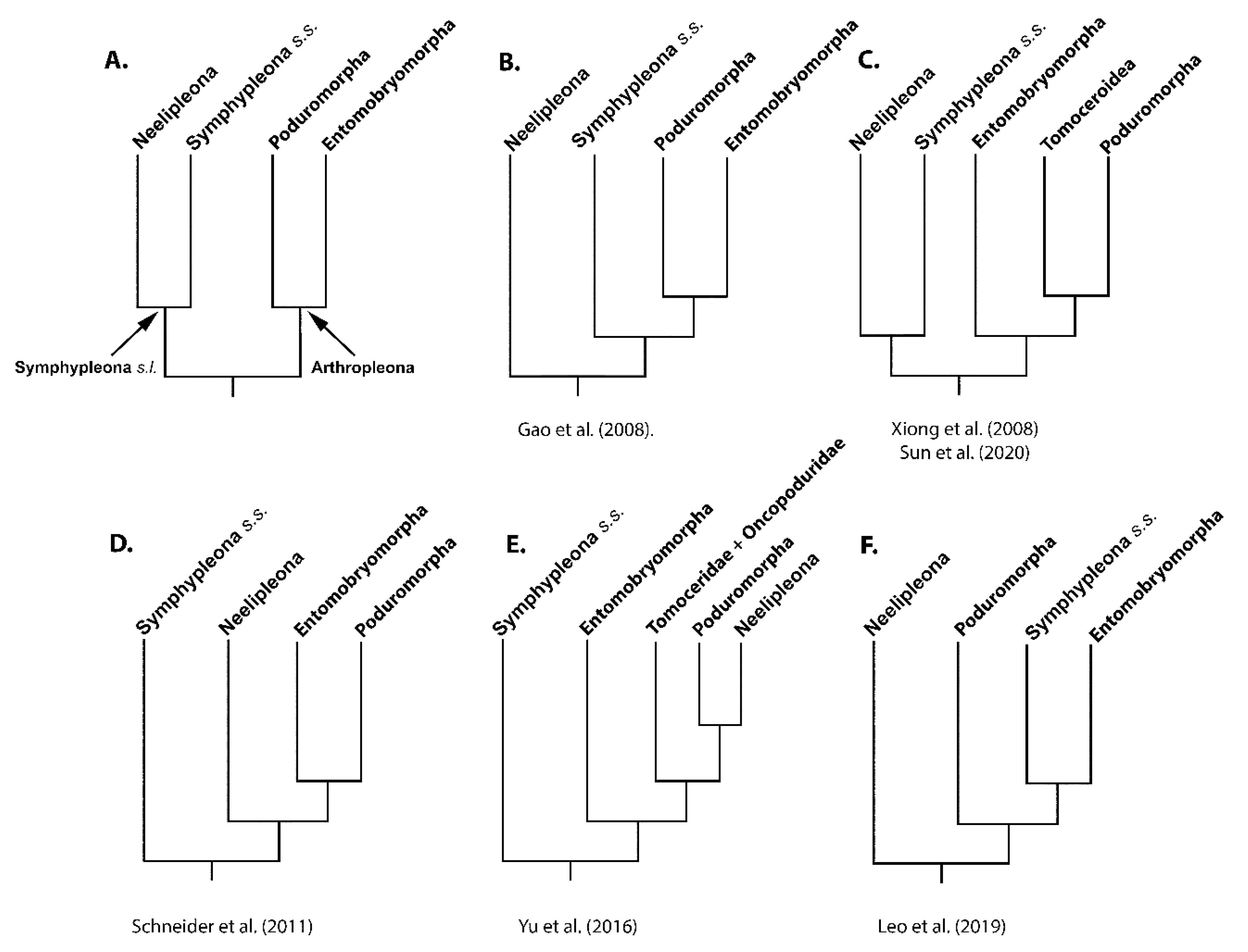 A.

Neelipleona Symphypleona s.s. Poduromorpha Entomobryomorpha

Symphypleona s.l.

Arthropleona

B.

Neelipleona Symphypleona s.s. Poduromorpha Entomobryomorpha

Gao et al. (2008).

C.

Neelipleona Symphypleona s.s. Entomobryomorpha Tomoceroidea Poduromorpha

Xiong et al. (2008)
Sun et al. (2020)

D.

Symphypleona s.s. Neelipleona Entomobryomorpha Poduromorpha

Schneider et al. (2011)

E.

Symphypleona s.s. Entomobryomorpha Tomoceridae + Oncopoduridae Poduromorpha Neelipleona

Yu et al. (2016)

F.

Neelipleona Poduromorpha Symphypleona s.s. Entomobryomorpha

Leo et al. (2019)