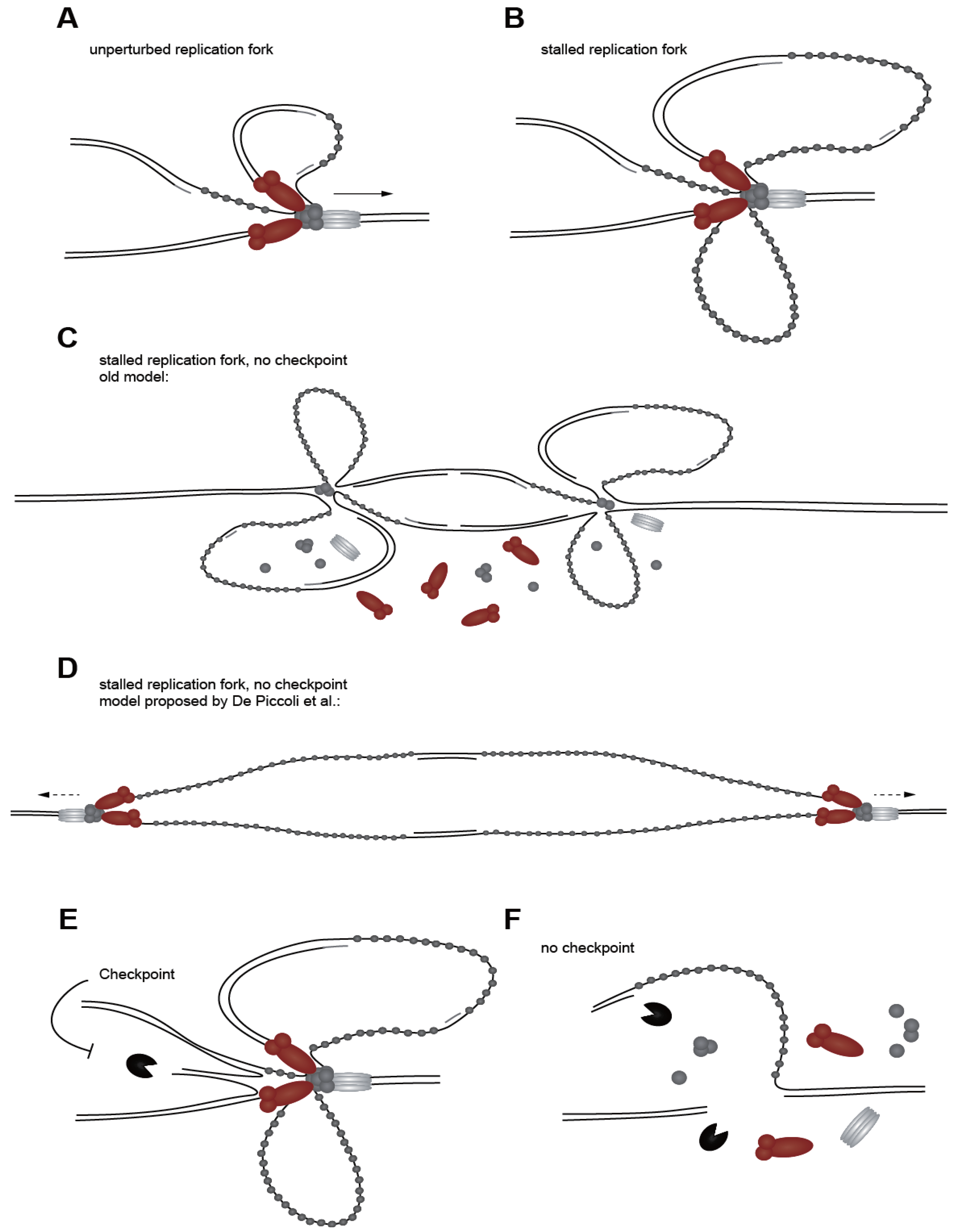 A

unperturbed replication fork

B

stalled replication fork

C

stalled replication fork, no checkpoint
old model:

D

stalled replication fork, no checkpoint
model proposed by De Piccoli et al.:

E

Checkpoint

F

no checkpoint