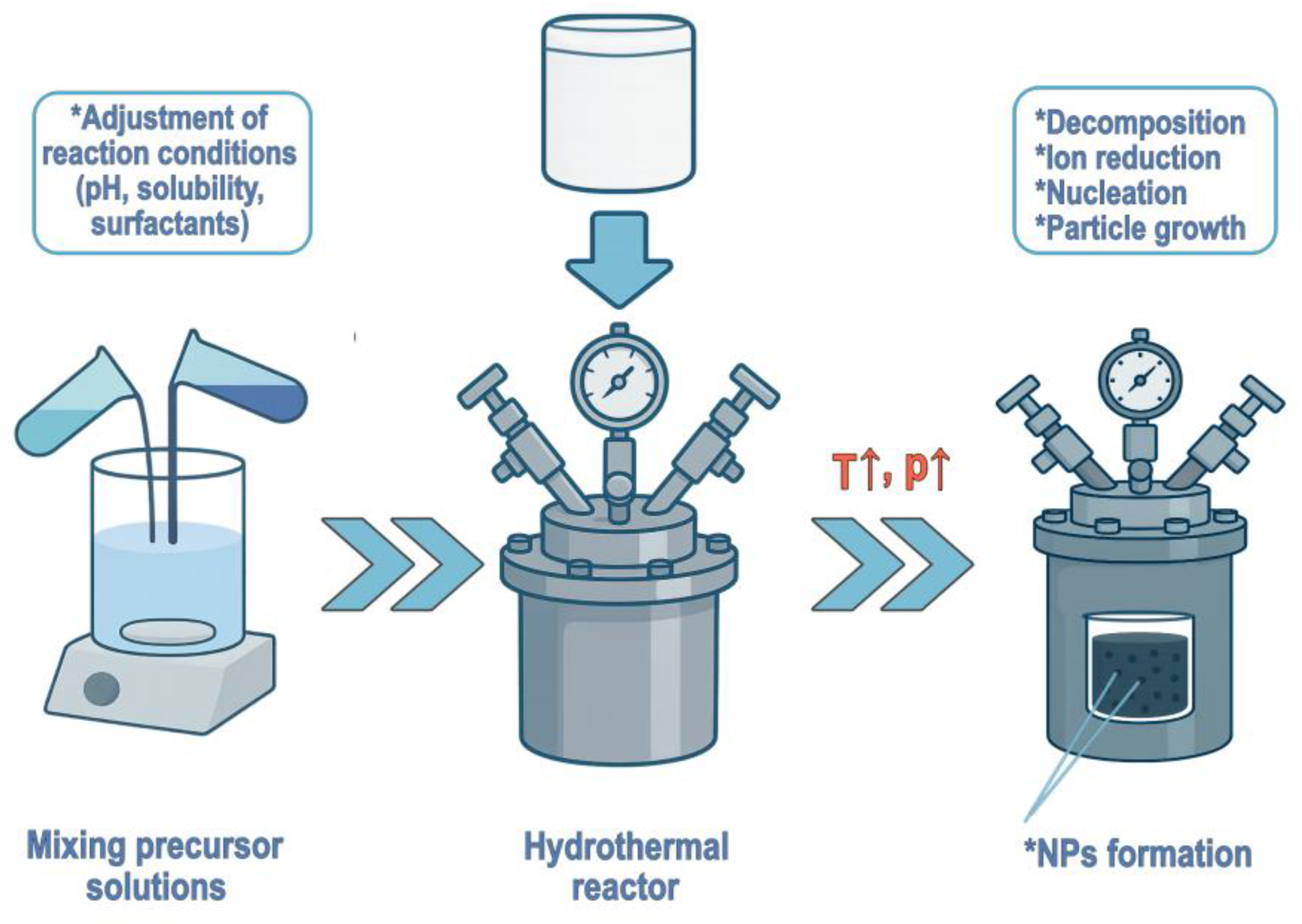 *Adjustment of reaction conditions (pH, solubility, surfactants)

*Decomposition
*Ion reduction
*Nucleation
*Particle growth

T↑, p↑

Mixing precursor solutions

Hydrothermal reactor

*NPs formation