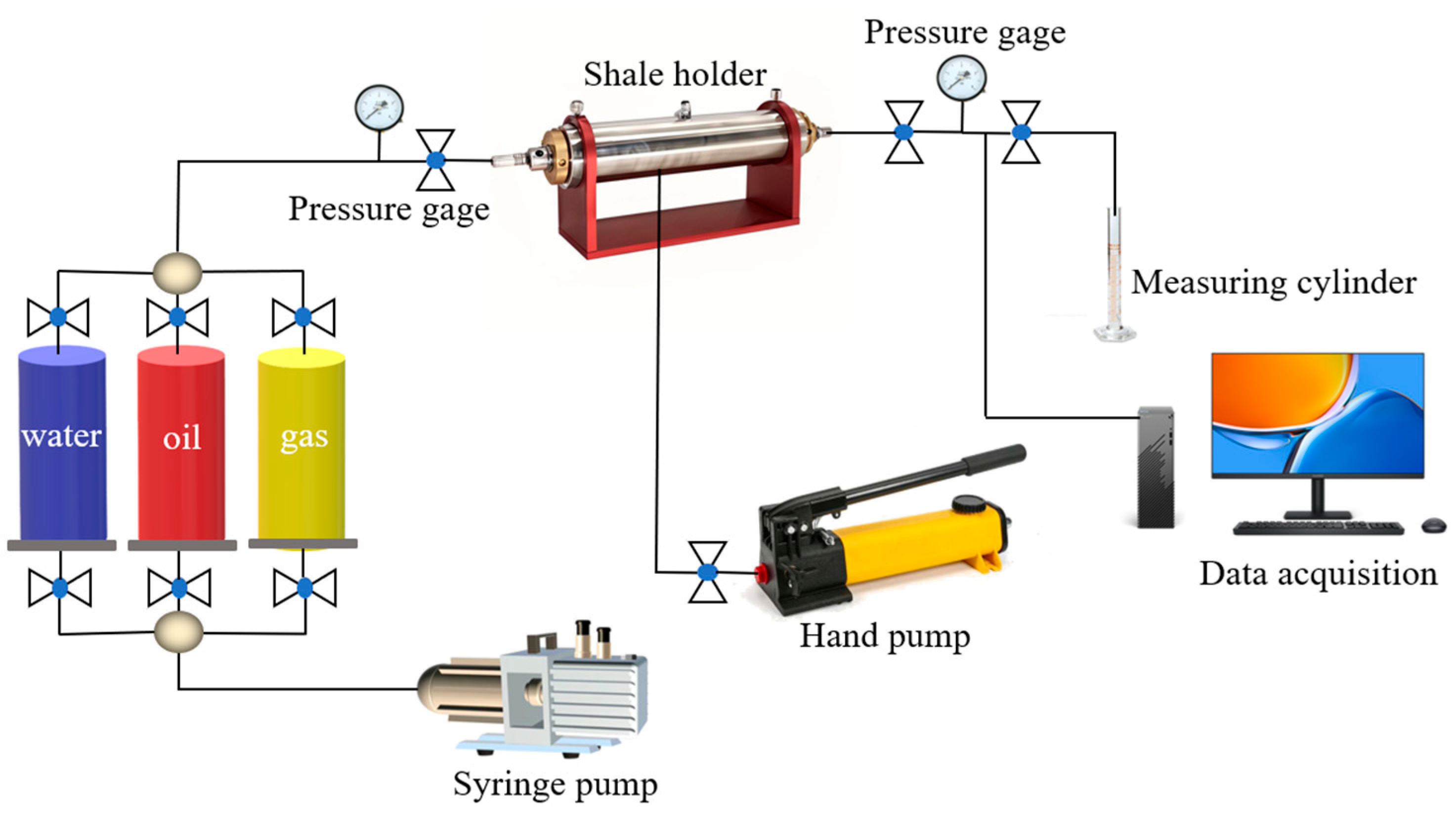 Pressure gage

Shale holder

Pressure gage

Measuring cylinder

water

oil

gas

Data acquisition

Hand pump

Syringe pump