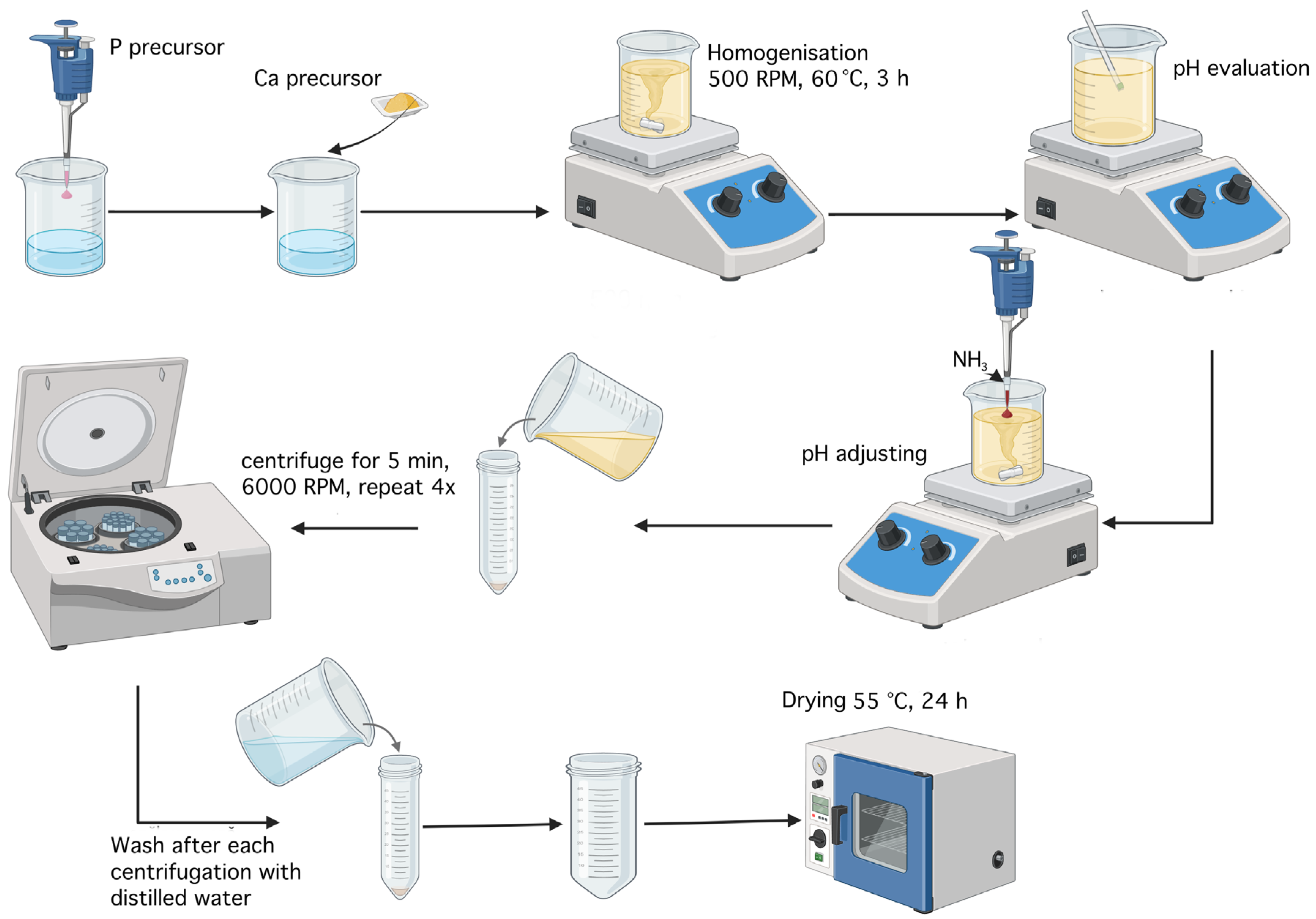 P precursor

Ca precursor

Homogenisation
500 RPM, 60 °C, 3 h

pH evaluation

$NH_3$

pH adjusting

centrifuge for 5 min,
6000 RPM, repeat 4x

Wash after each centrifugation with distilled water

Drying 55 °C, 24 h