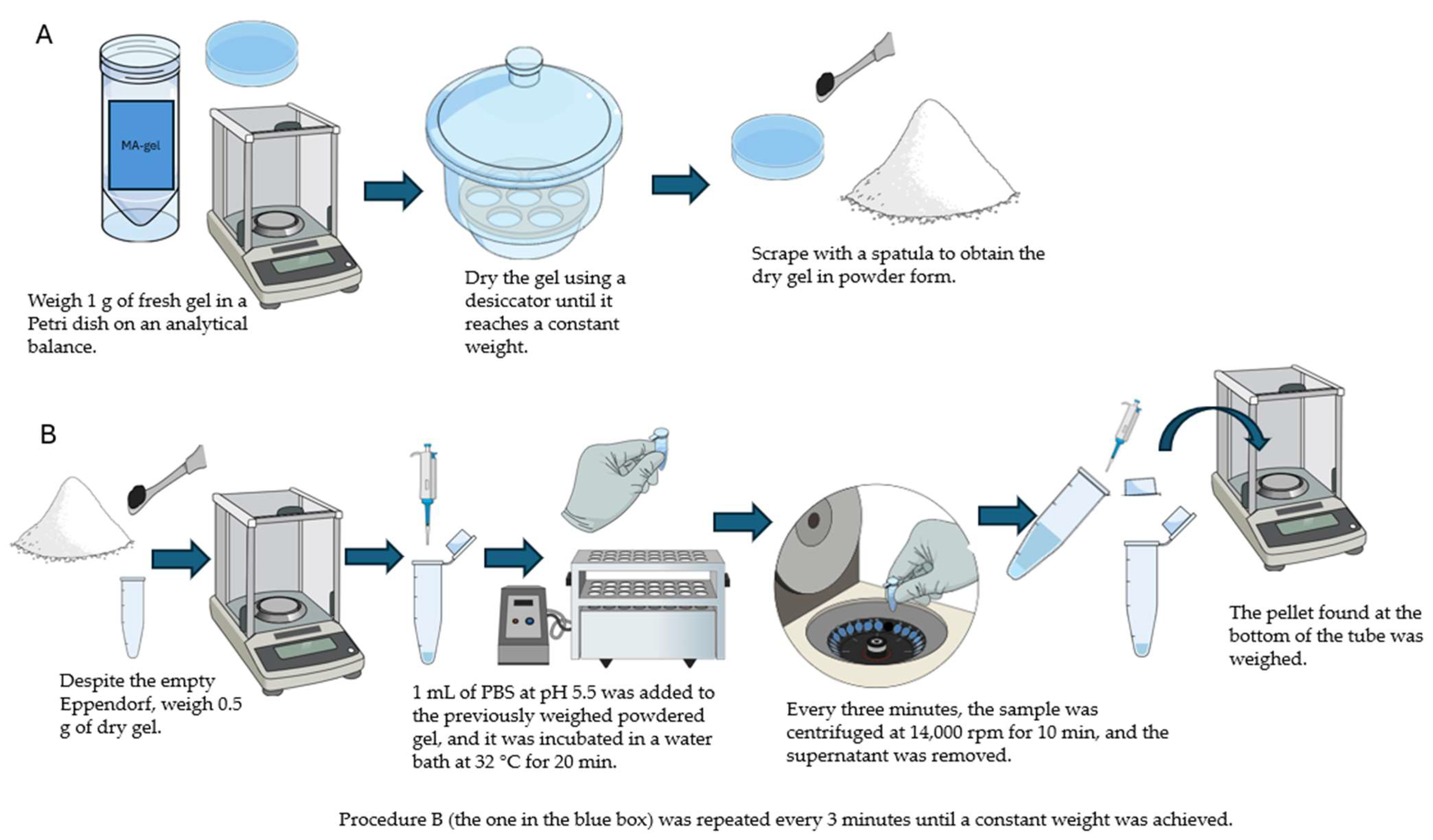 A

MA-gel

Weigh 1 g of fresh gel in a Petri dish on an analytical balance.

Dry the gel using a desiccator until it reaches a constant weight.

Scrape with a spatula to obtain the dry gel in powder form.

B

Despite the empty Eppendorf, weigh 0.5 g of dry gel.

1 mL of PBS at pH 5.5 was added to the previously weighed powdered gel, and it was incubated in a water bath at 32 °C for 20 min.

Every three minutes, the sample was centrifuged at 14,000 rpm for 10 min, and the supernatant was removed.

The pellet found at the bottom of the tube was weighed.

Procedure B (the one in the blue box) was repeated every 3 minutes until a constant weight was achieved.