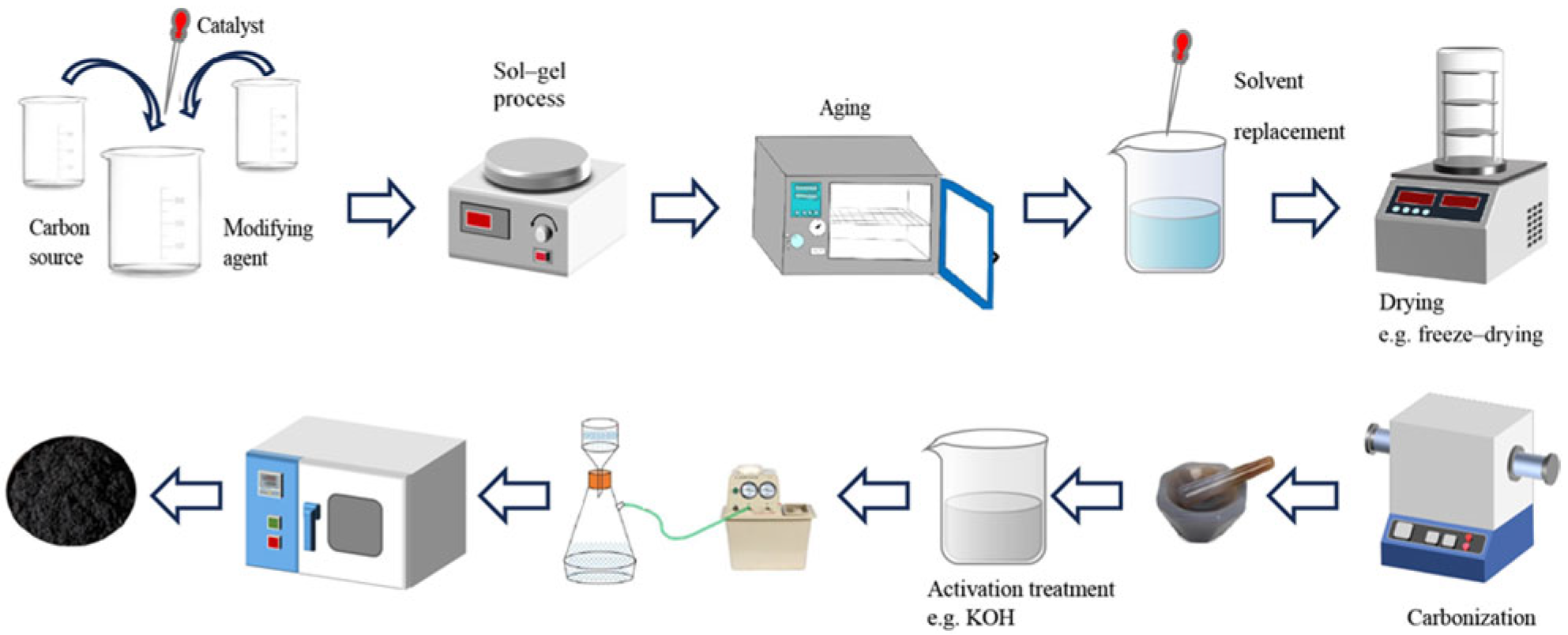 Catalyst

Carbon source

Modifying agent

Sol–gel process

Aging

Solvent replacement

Drying
e.g. freeze–drying

Carbonization

Activation treatment
e.g. KOH