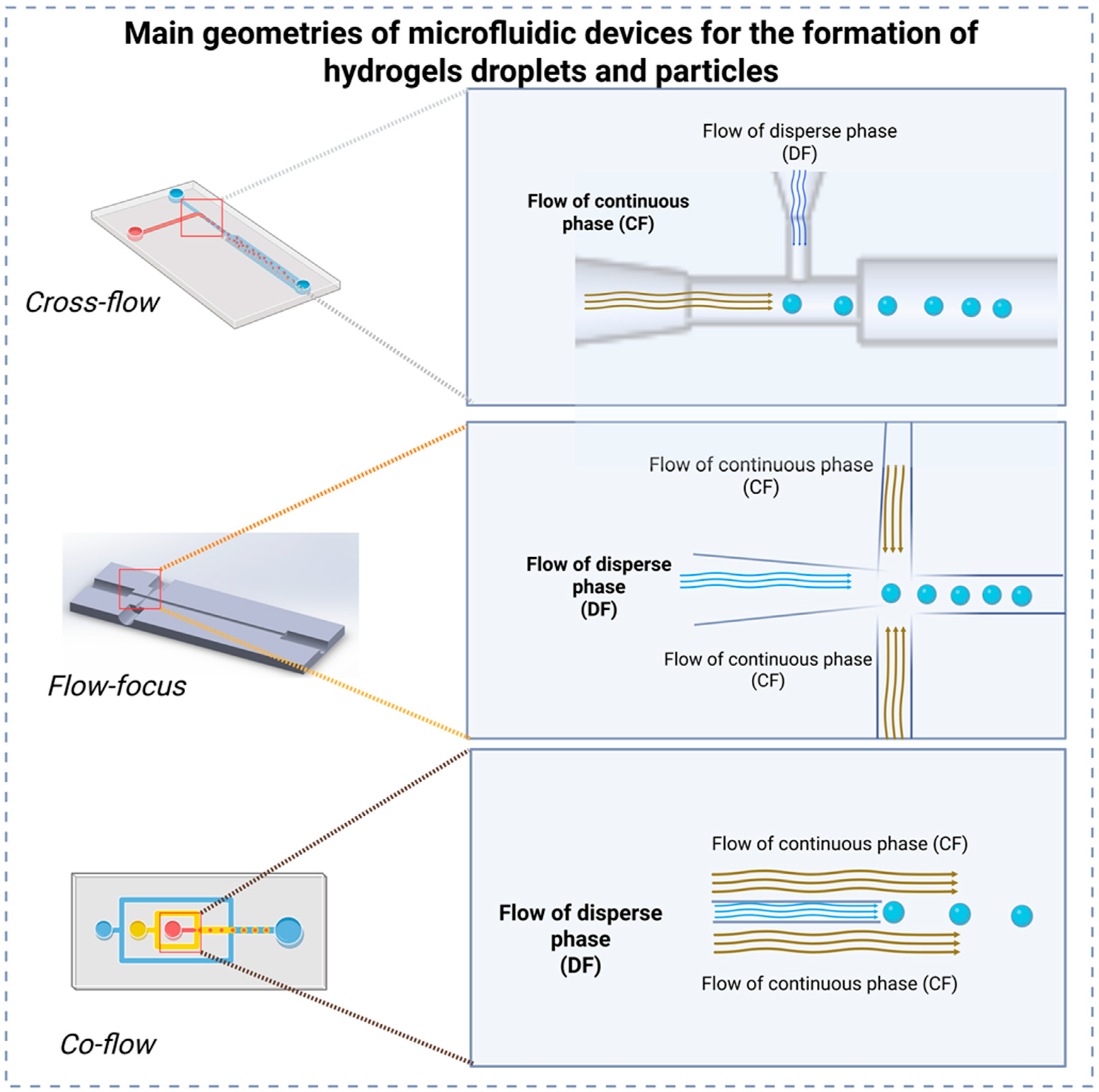 Main geometries of microfluidic devices for the formation of hydrogels droplets and particles

Cross-flow

Flow of disperse phase (DF)

Flow of continuous phase (CF)

Flow-focus

Flow of continuous phase (CF)

Flow of disperse phase (DF)

Flow of continuous phase (CF)

Co-flow

Flow of continuous phase (CF)

Flow of disperse phase (DF)

Flow of continuous phase (CF)