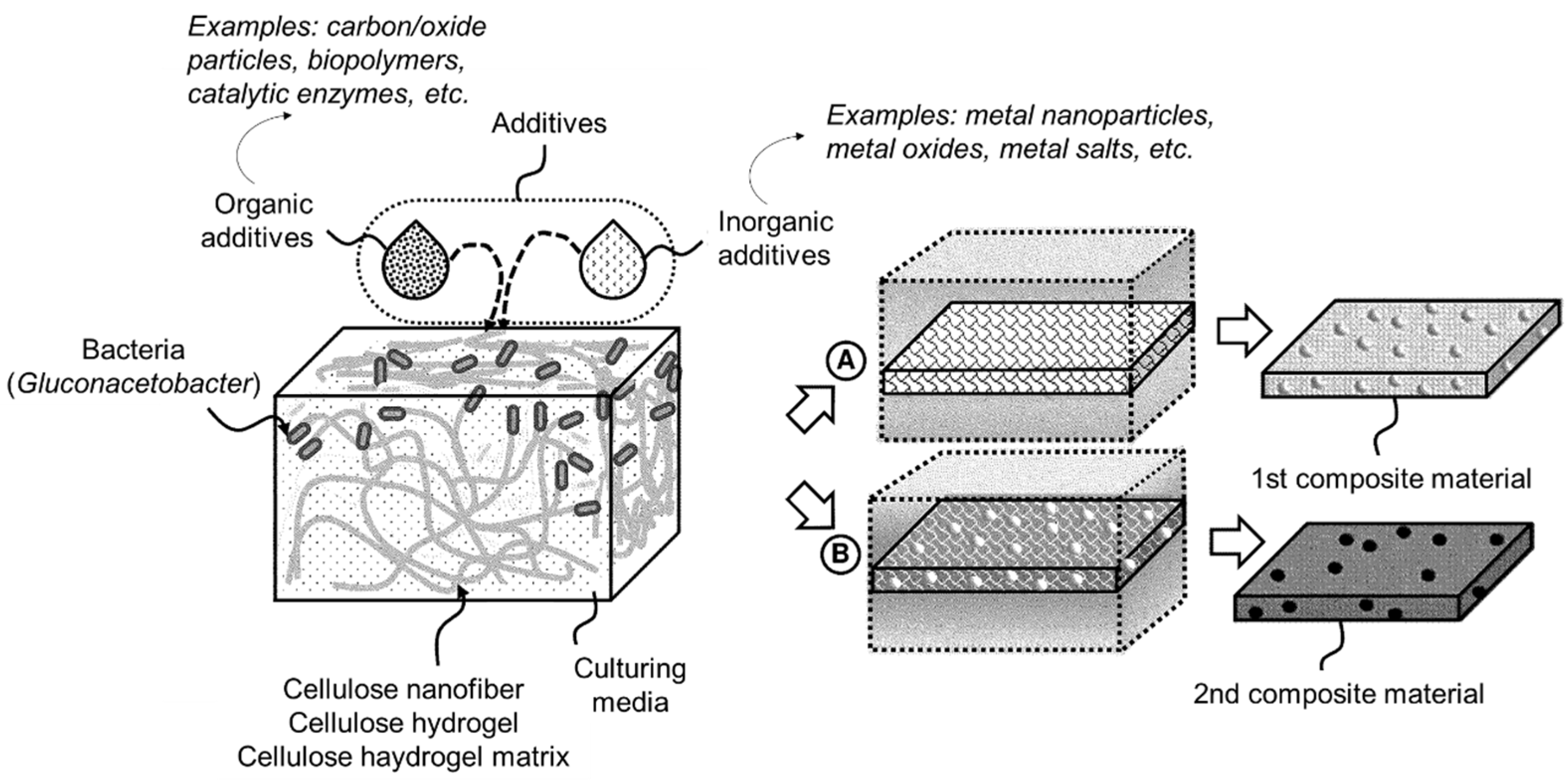 Examples: carbon/oxide particles, biopolymers, catalytic enzymes, etc.

Additives

Examples: metal nanoparticles, metal oxides, metal salts, etc.

Organic additives

Inorganic additives

Bacteria (Gluconacetobacter)

A

B

1st composite material

2nd composite material

Cellulose nanofiber
Cellulose hydrogel
Cellulose haydrogel matrix

Culturing media