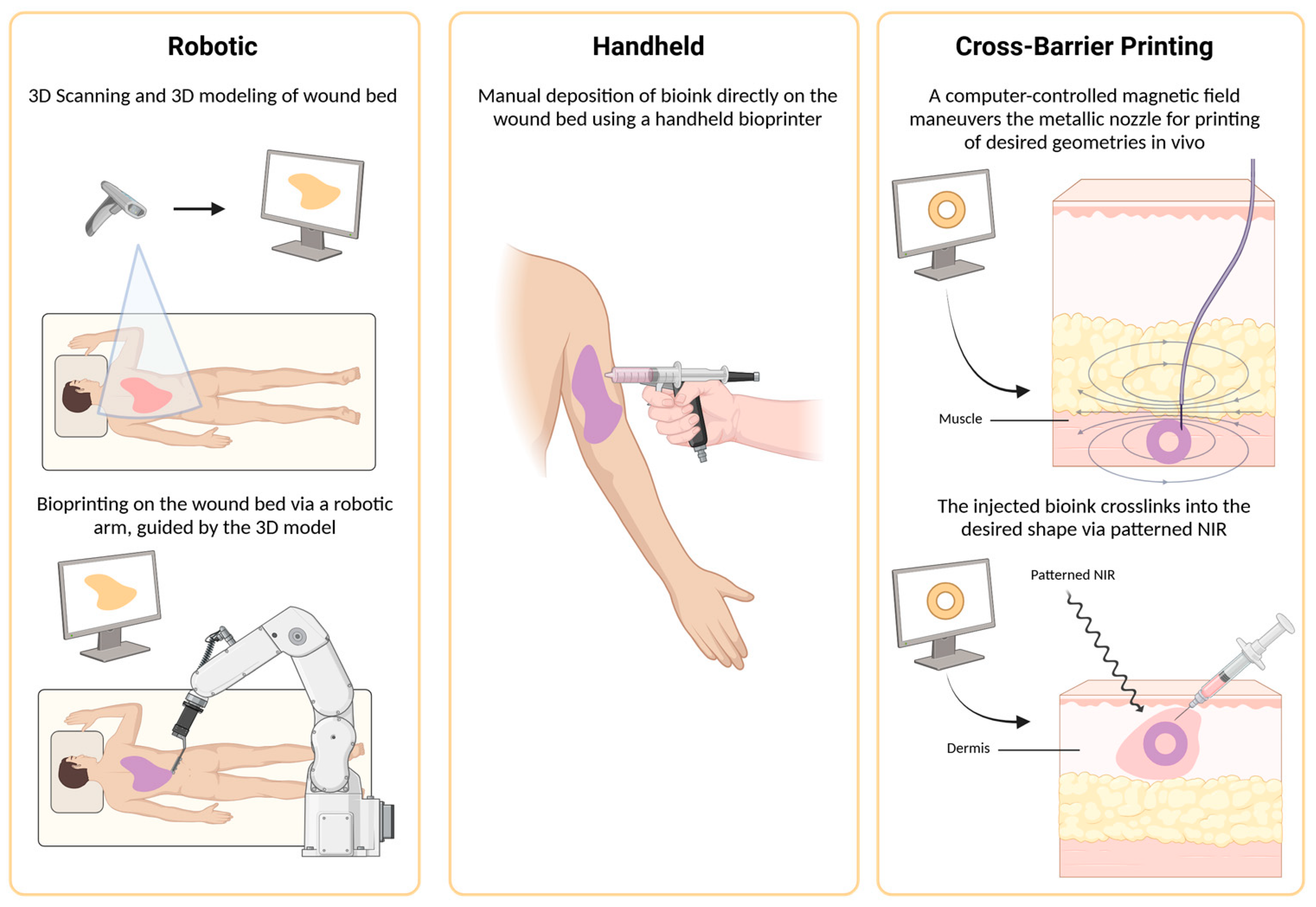 Robotic

3D Scanning and 3D modeling of wound bed

Bioprinting on the wound bed via a robotic arm, guided by the 3D model

Handheld

Manual deposition of bioink directly on the wound bed using a handheld bioprinter

Cross-Barrier Printing

A computer-controlled magnetic field maneuvers the metallic nozzle for printing of desired geometries in vivo

Muscle

The injected bioink crosslinks into the desired shape via patterned NIR

Patterned NIR

Dermis