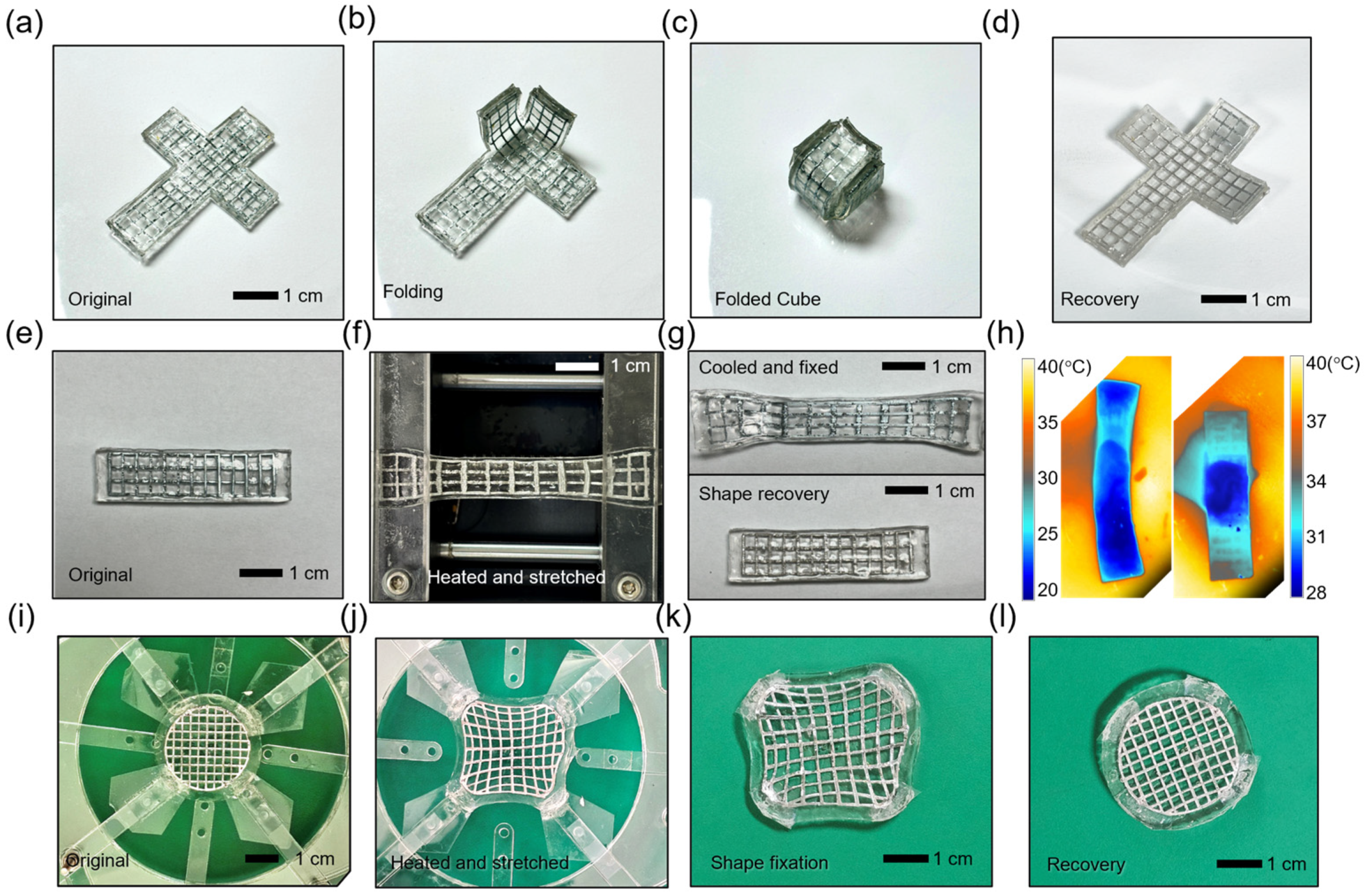 (a)

Original 1 cm

(b)

Folding

(c)

Folded Cube

(d)

Recovery 1 cm

(e)

Original 1 cm

(f)

1 cm

Heated and stretched

(g)

Cooled and fixed 1 cm

Shape recovery 1 cm

(h)

40(°C)
35
30
25
20

40(°C)
37
34
31
28

(i)

Original 1 cm

(j)

Heated and stretched

(k)

Shape fixation 1 cm

(l)

Recovery 1 cm