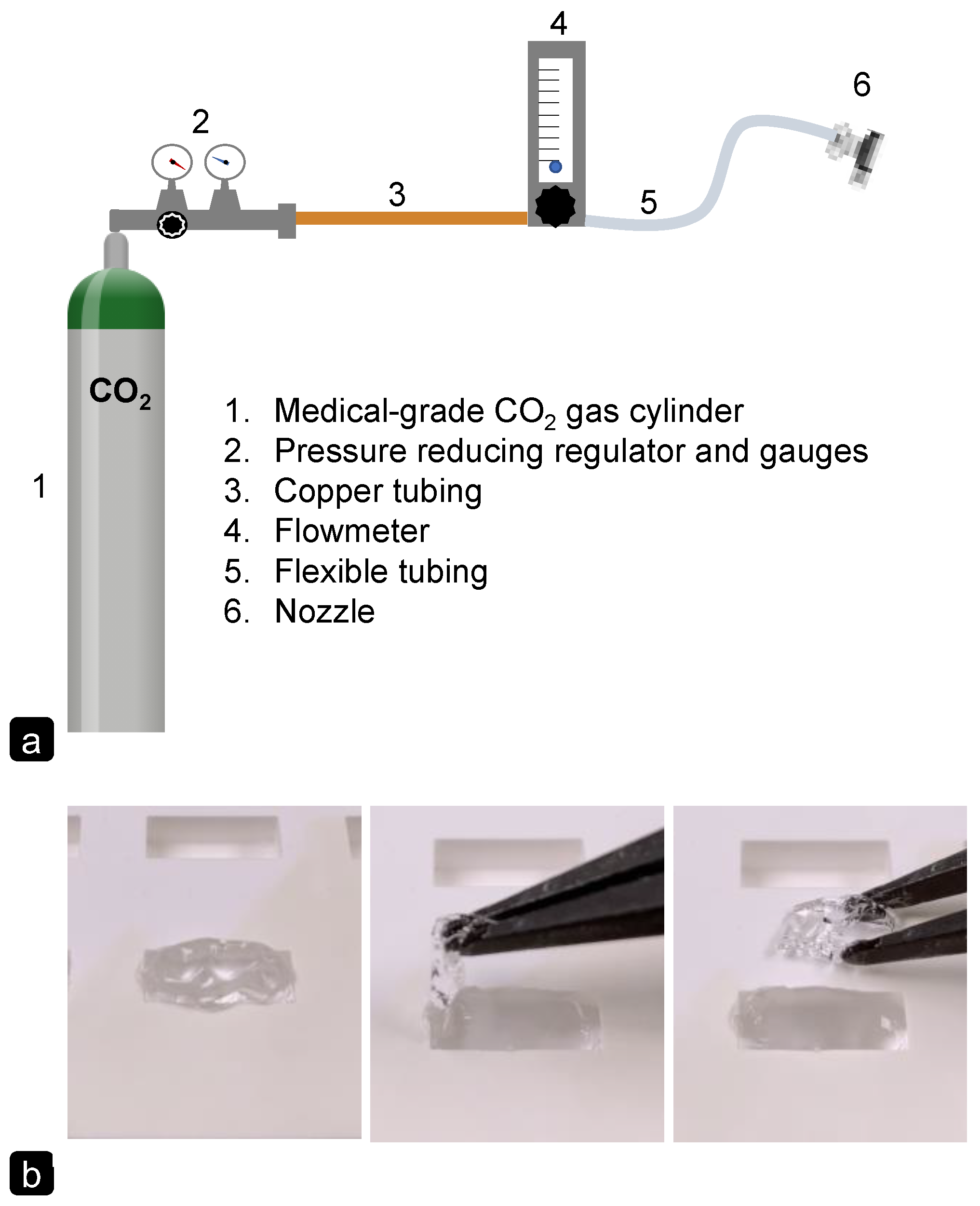 4

6

2

3

5

$CO_2$

1

1. Medical-grade $CO_2$ gas cylinder
2. Pressure reducing regulator and gauges
3. Copper tubing
4. Flowmeter
5. Flexible tubing
6. Nozzle

a

b